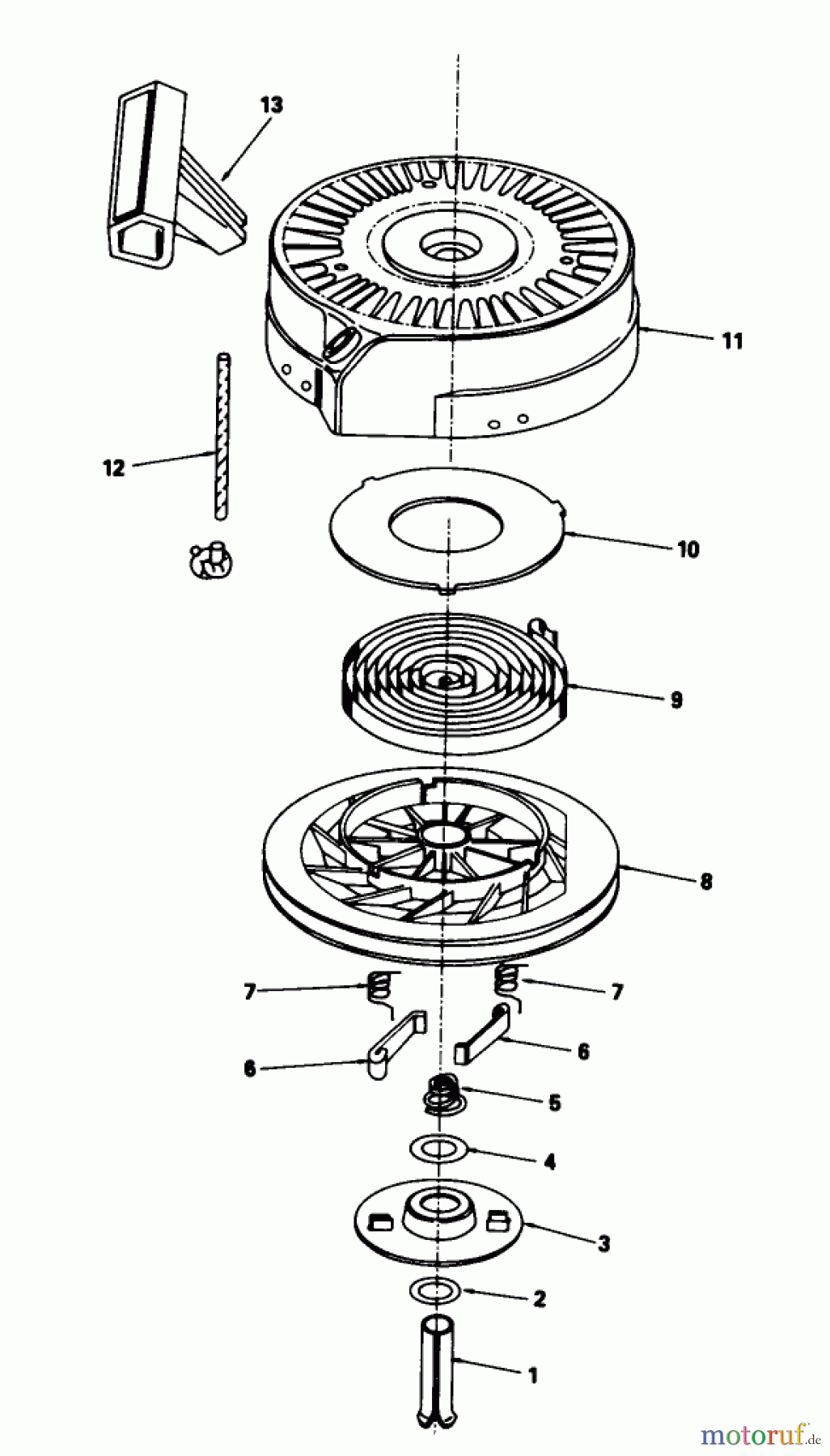 13

11

12

10

9

8

7

7

6

6

5

4

3

2

1

motoruf.de