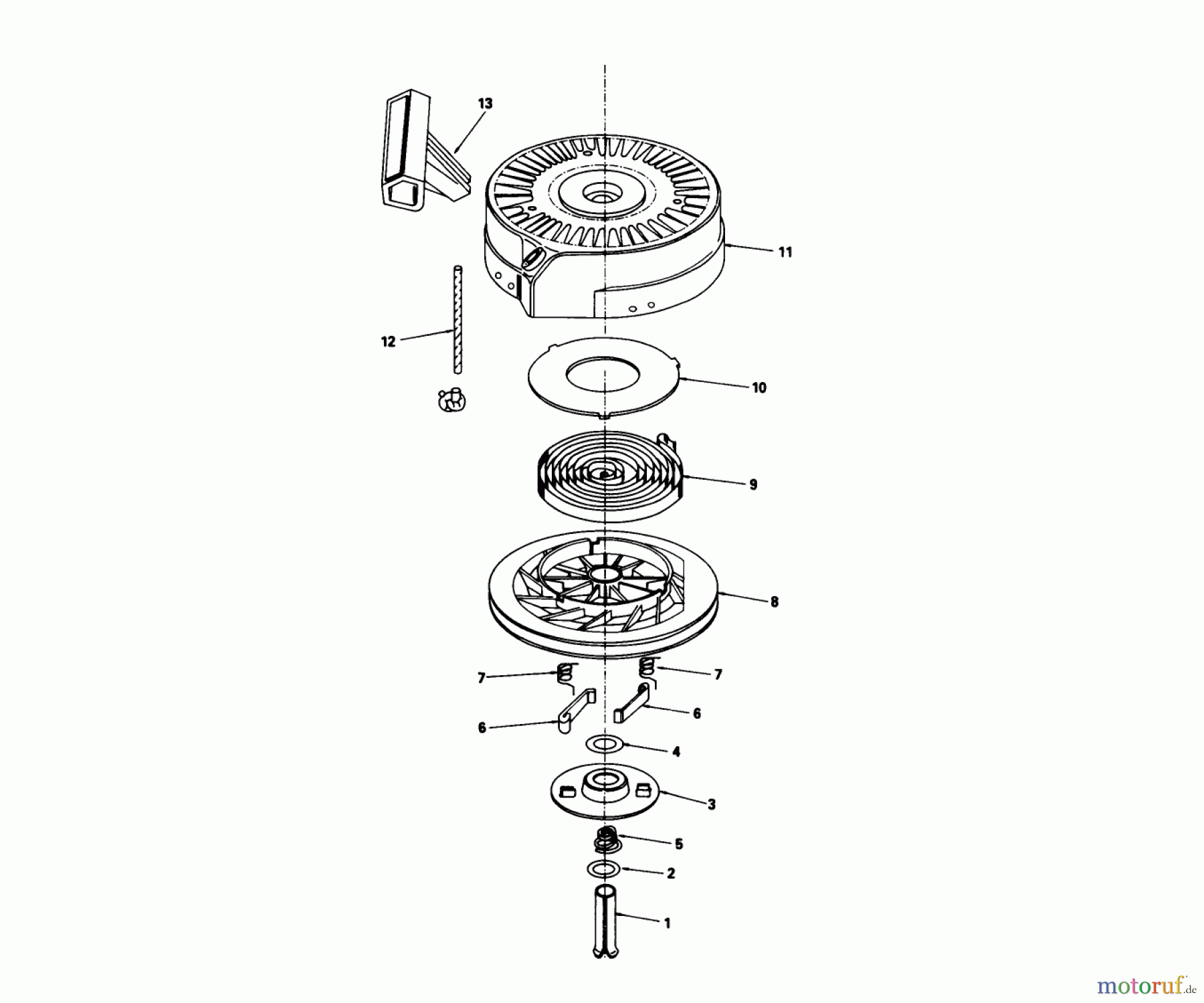 13

11

12

10

9

8

7

7

6

6

4

3

5

2

1

motoruf.de