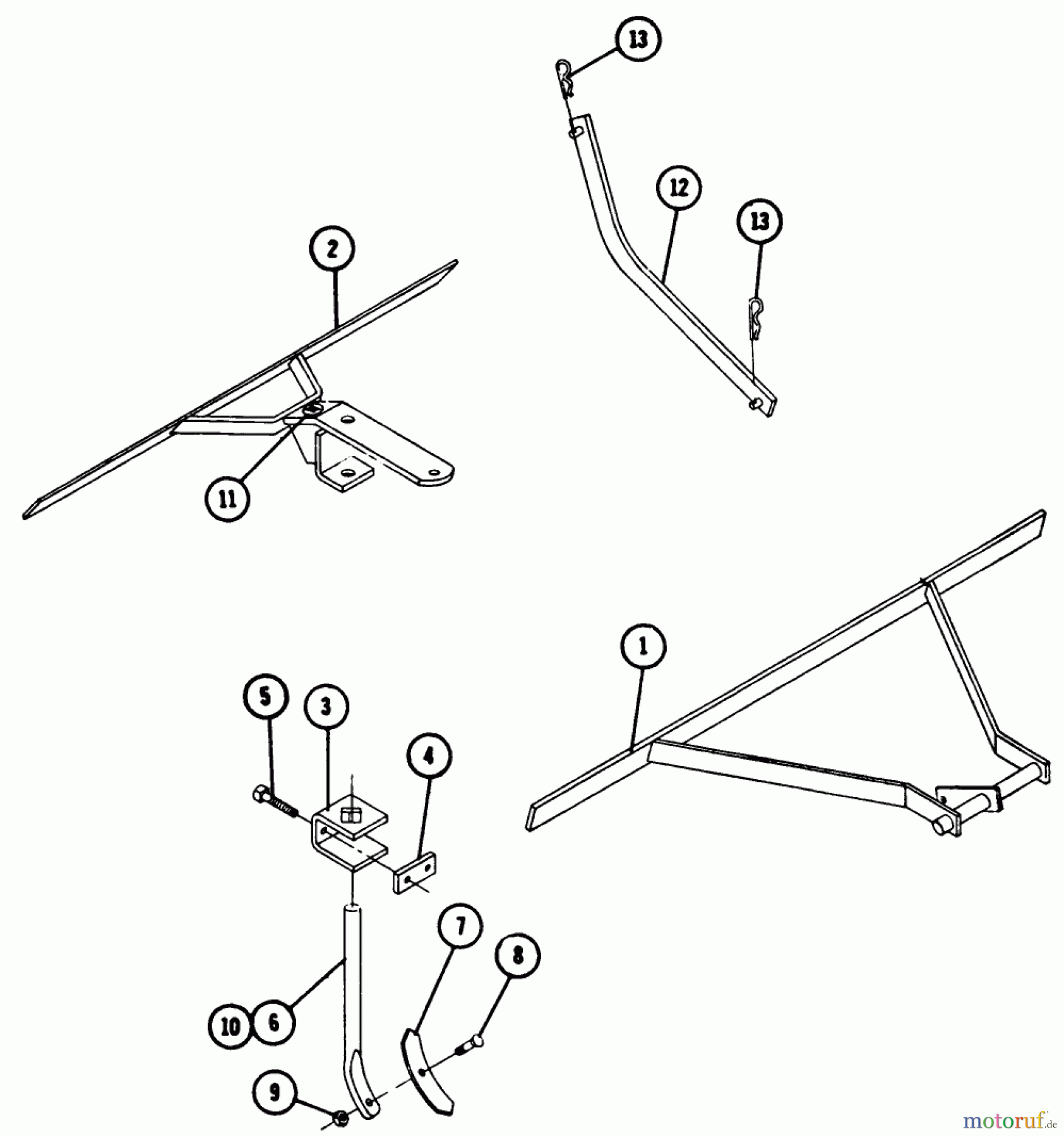 13
12
13
2
11
1
5
3
4
7
8
10
6
9
motoruf.de