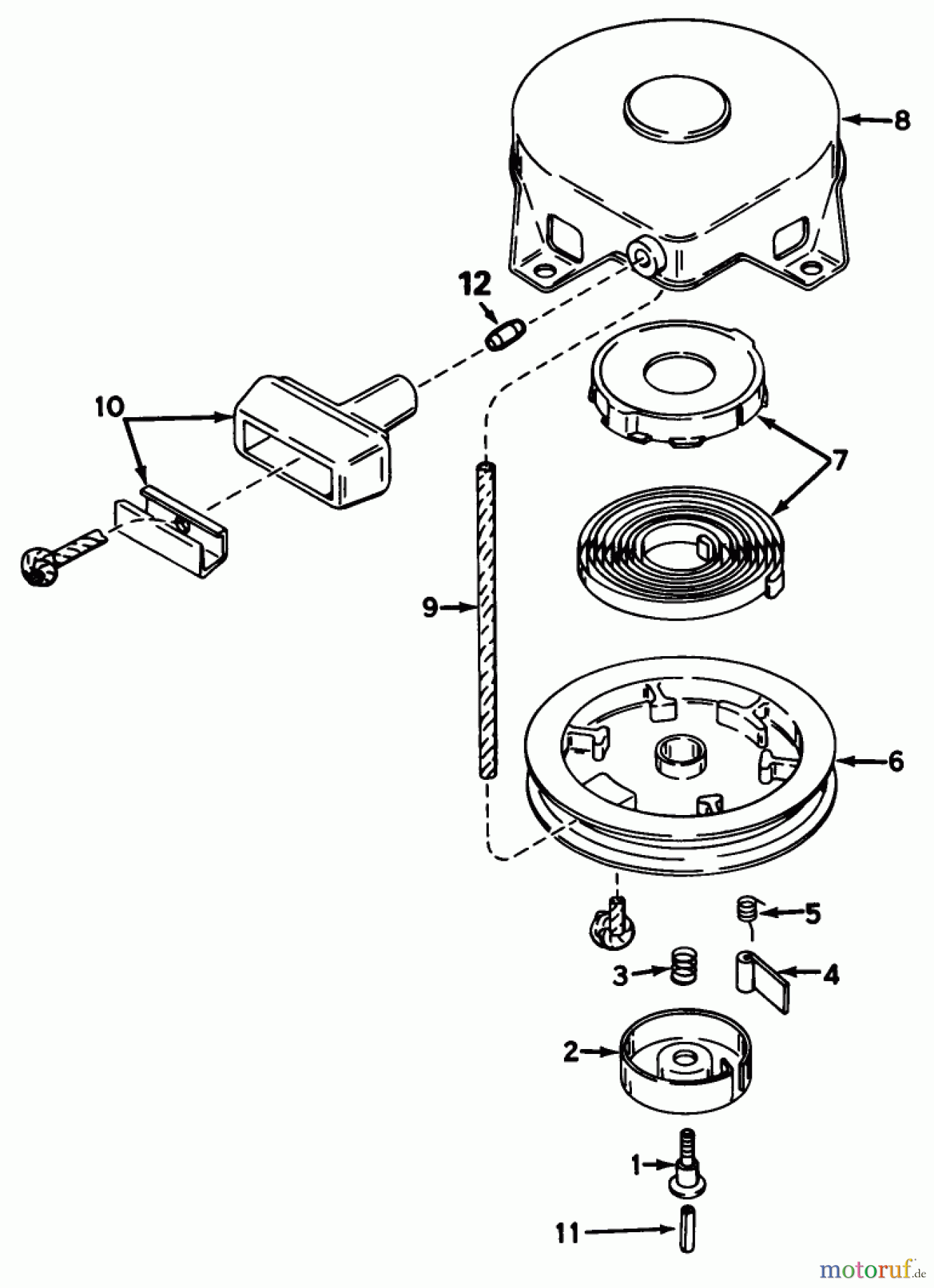 8
12
10
7
9
6
5
3
4
2
1
11
motoruf.de