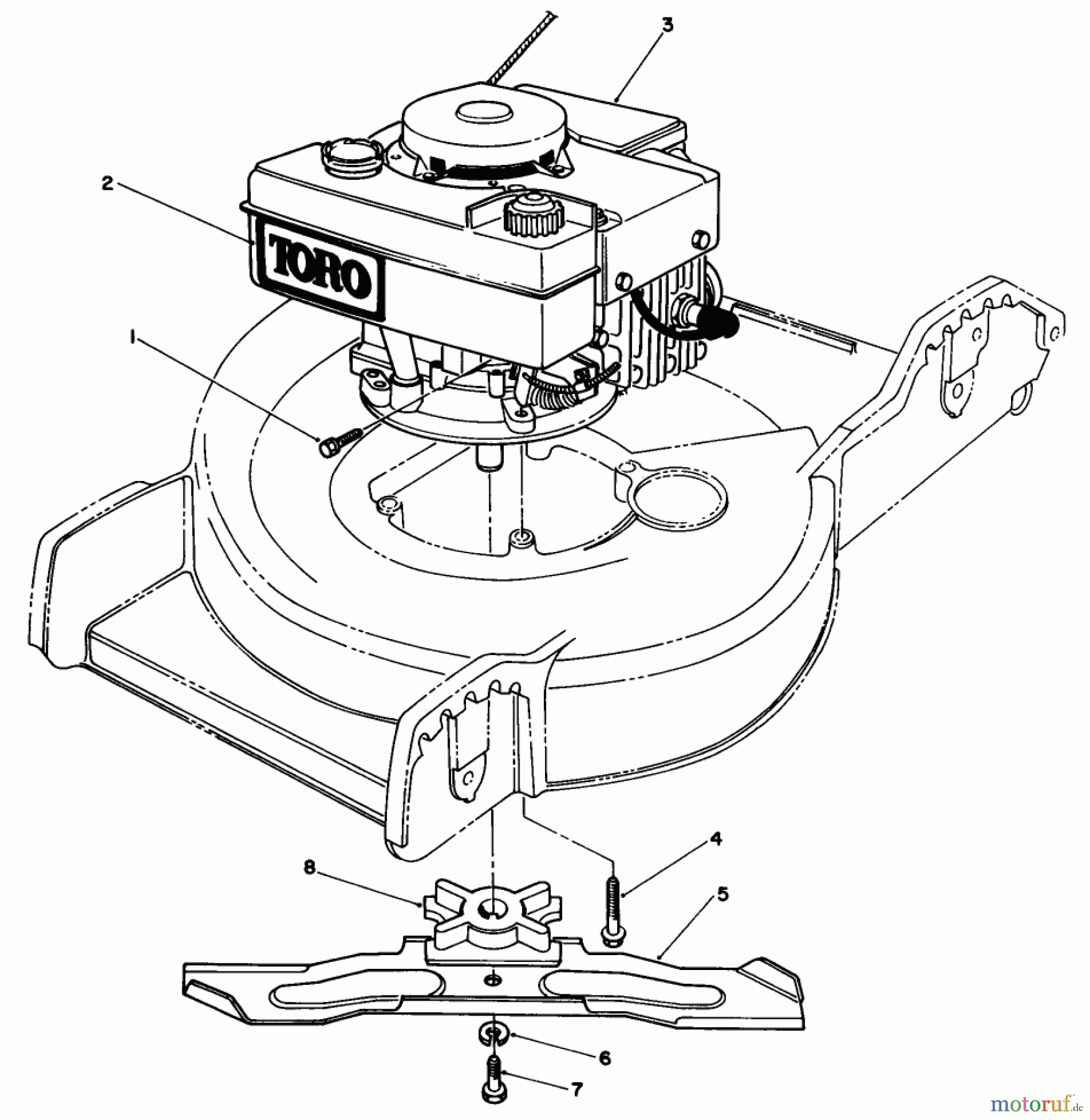 3
2
TORO
1
4
8
5
6
7
motoruf.de