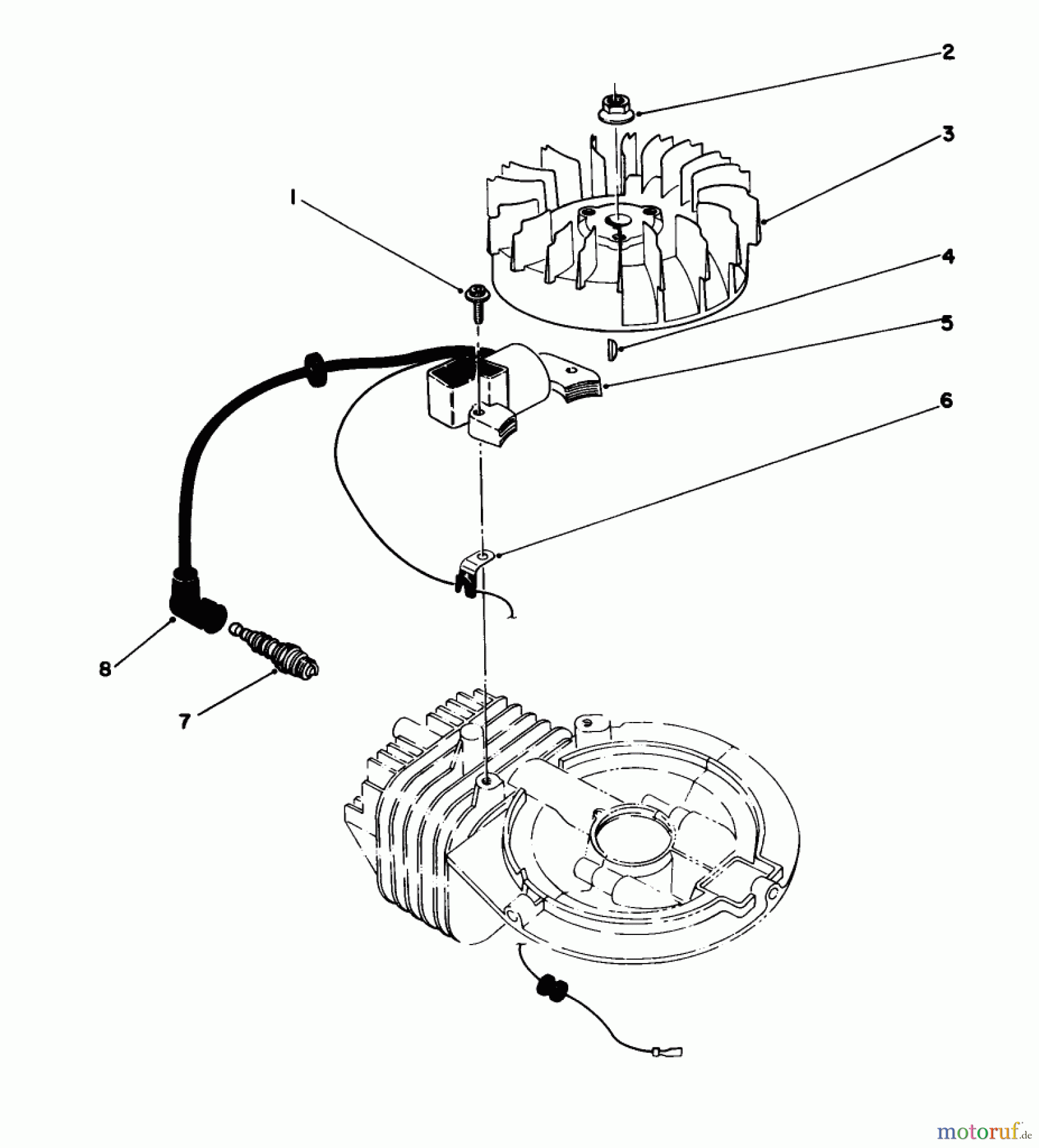 2
3
1
4
5
6
8
7
motoruf.de