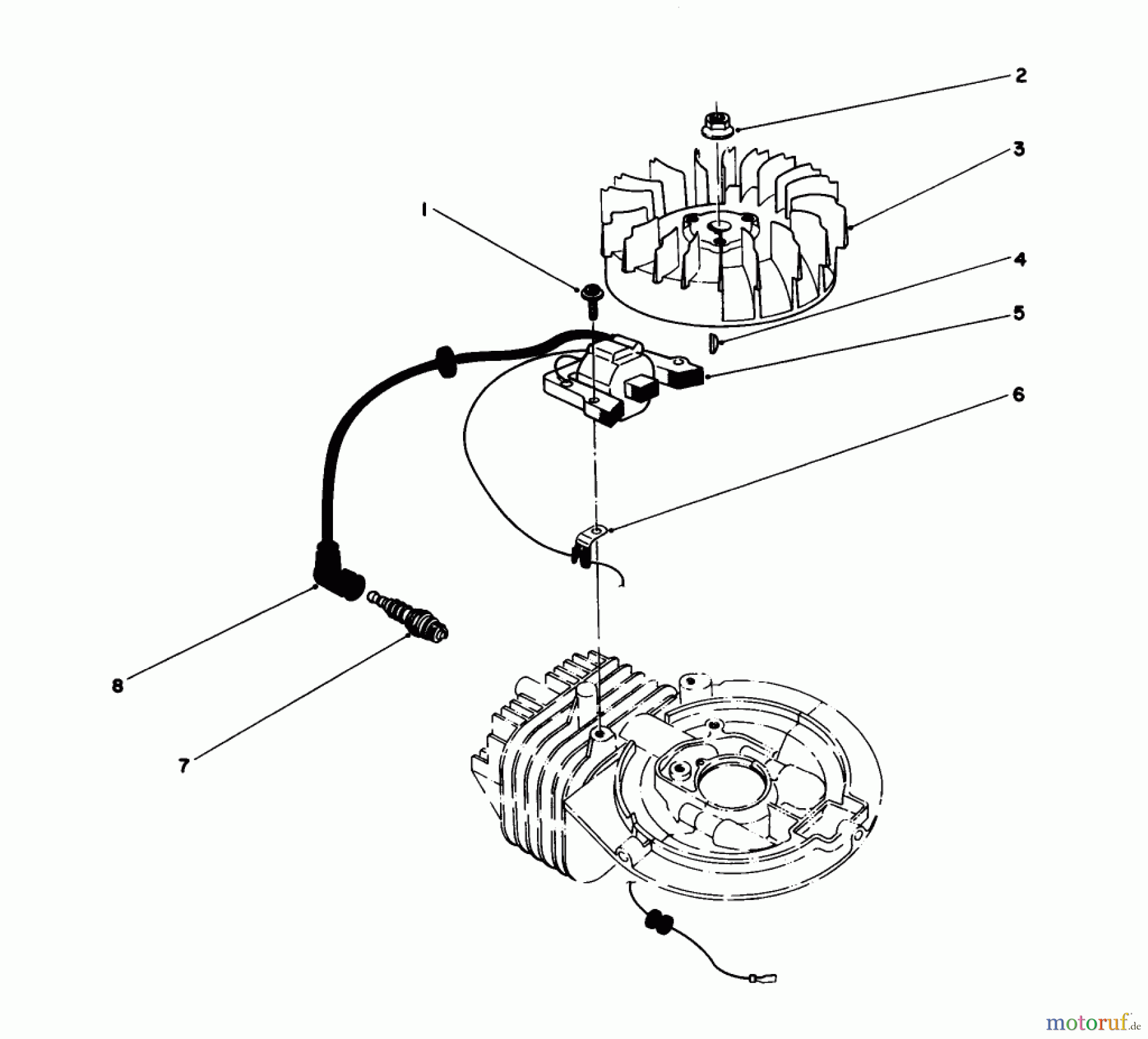 2
3
1
4
5
6
8
7
motoruf.de