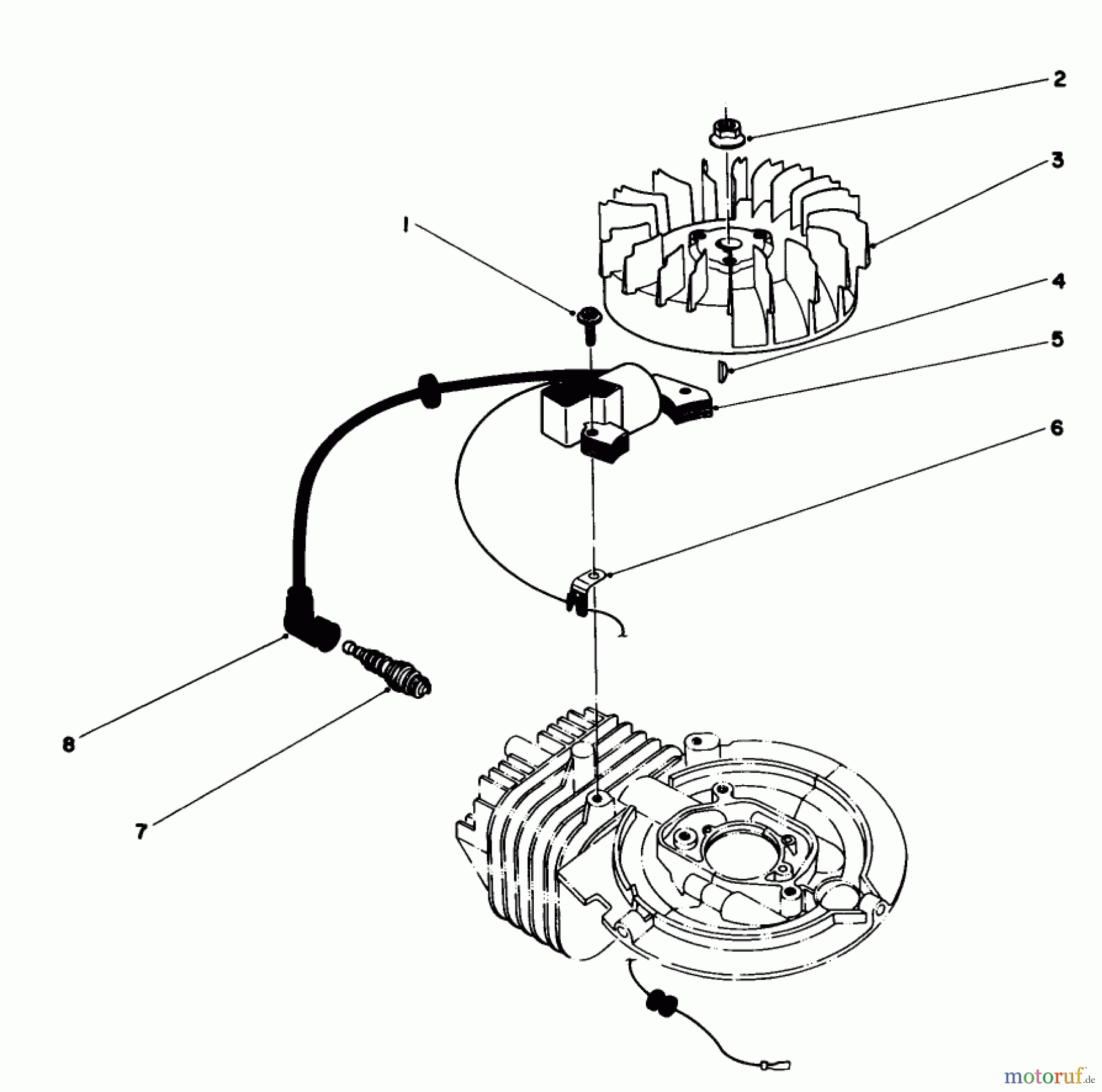 2
3
1
4
5
6
8
7
motoruf.de