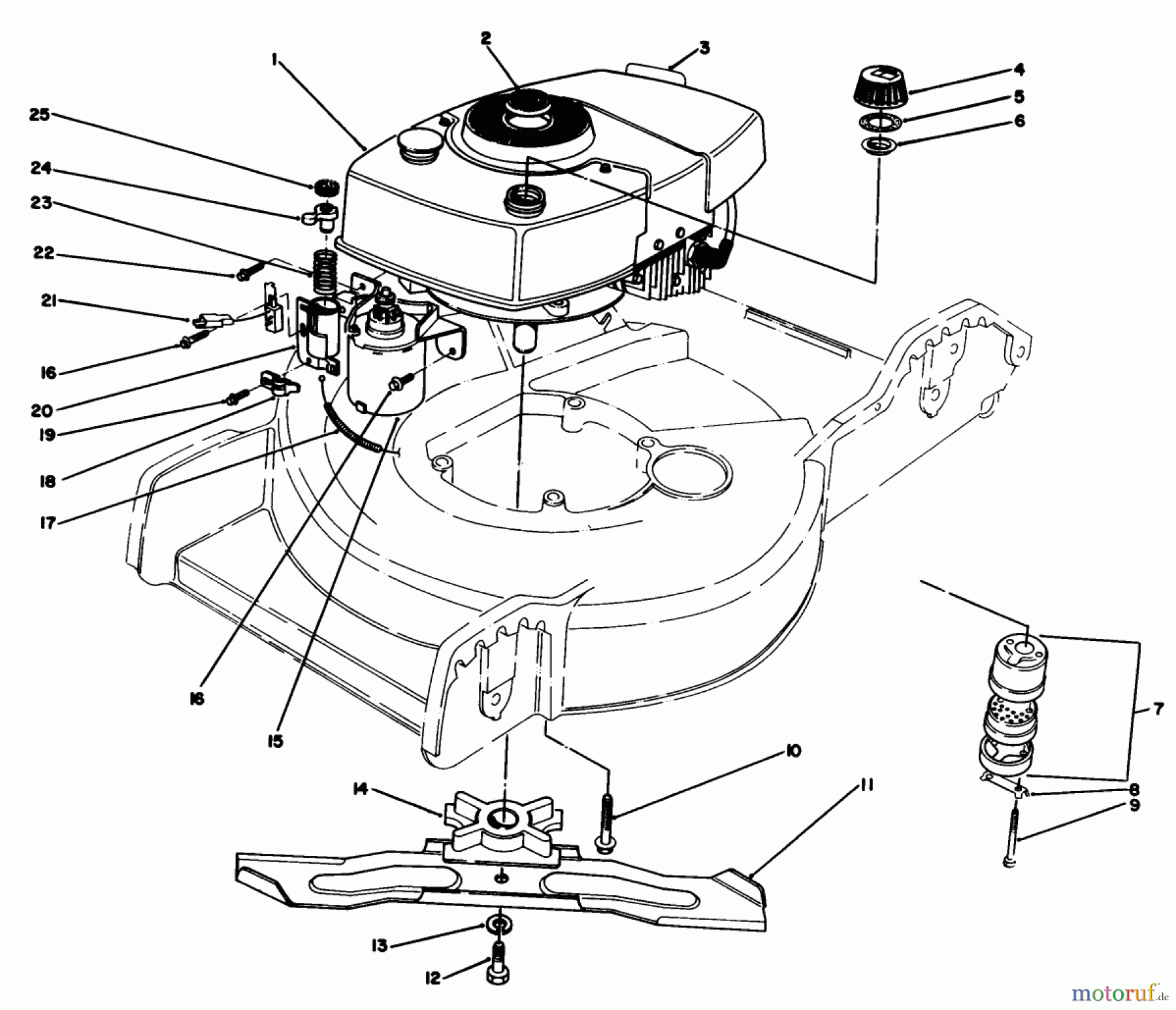 1
2
3
4
5
6
25
24
23
22
21
16
20
19
18
17
16
15
7
8
9
10
11
14
13
12
motoruf.de