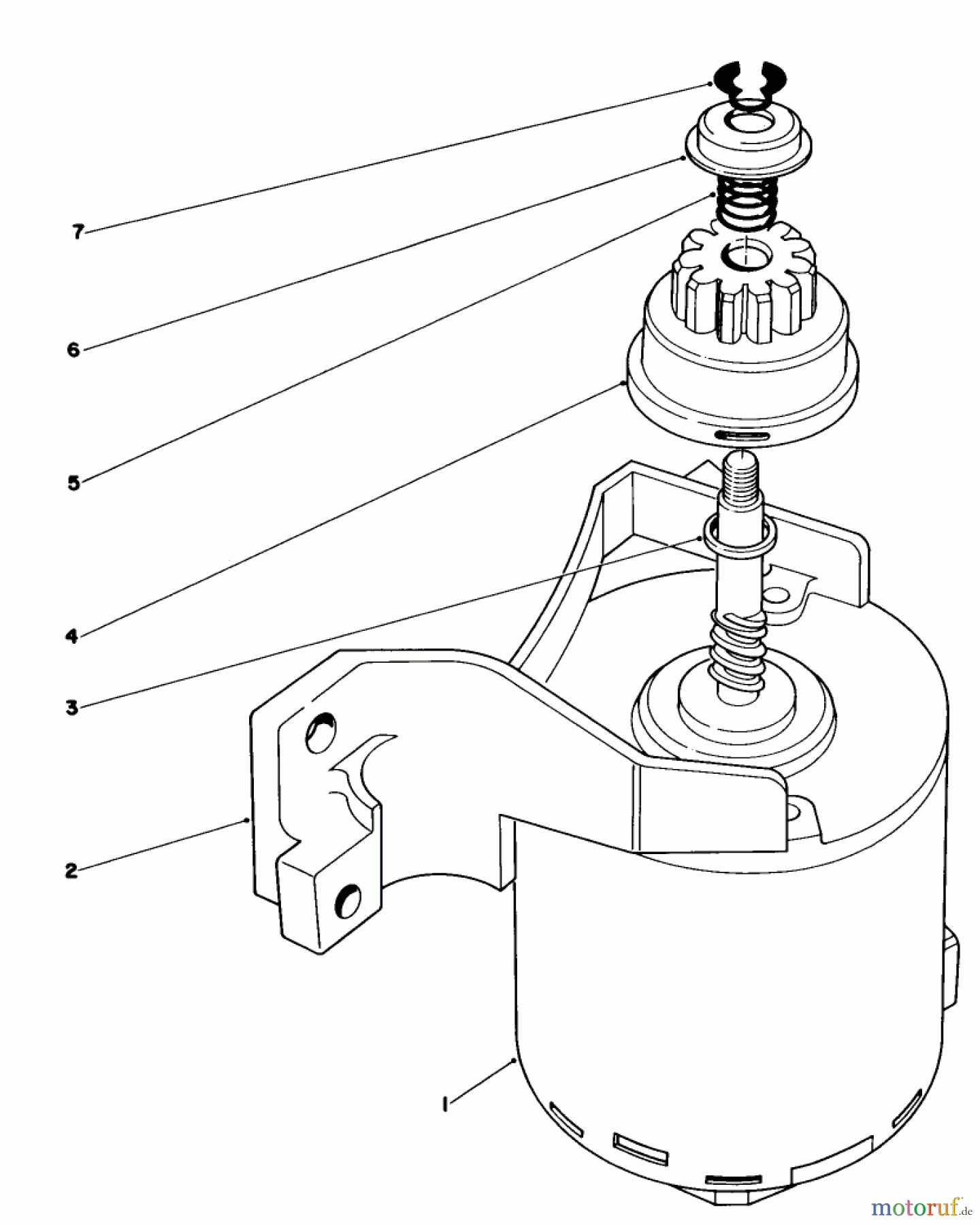 7

6

5

4

3

2

1

motoruf.de