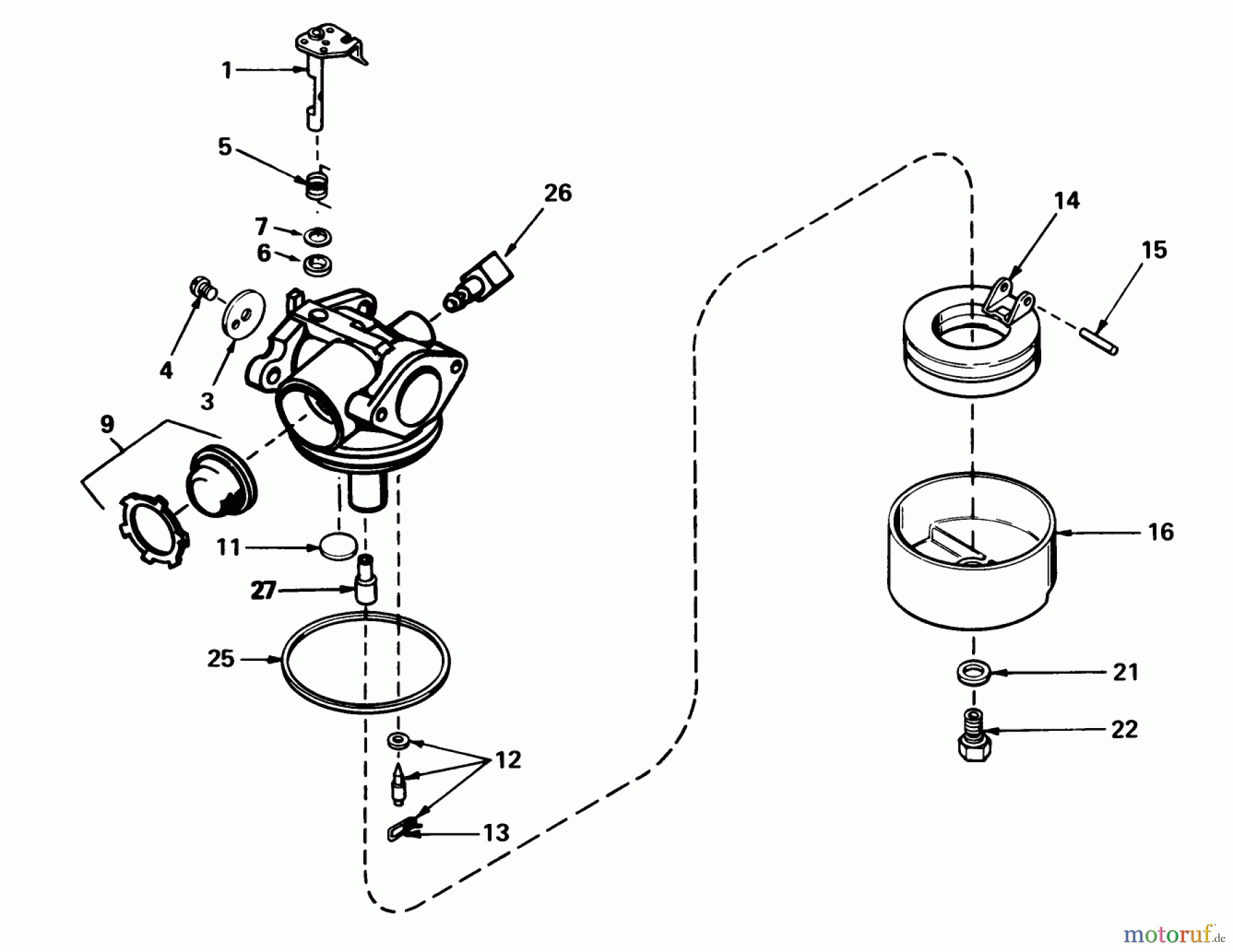 1
5
26
7
6
4
3
9
11
27
25
12
13
14
15
16
21
22
motoruf.de