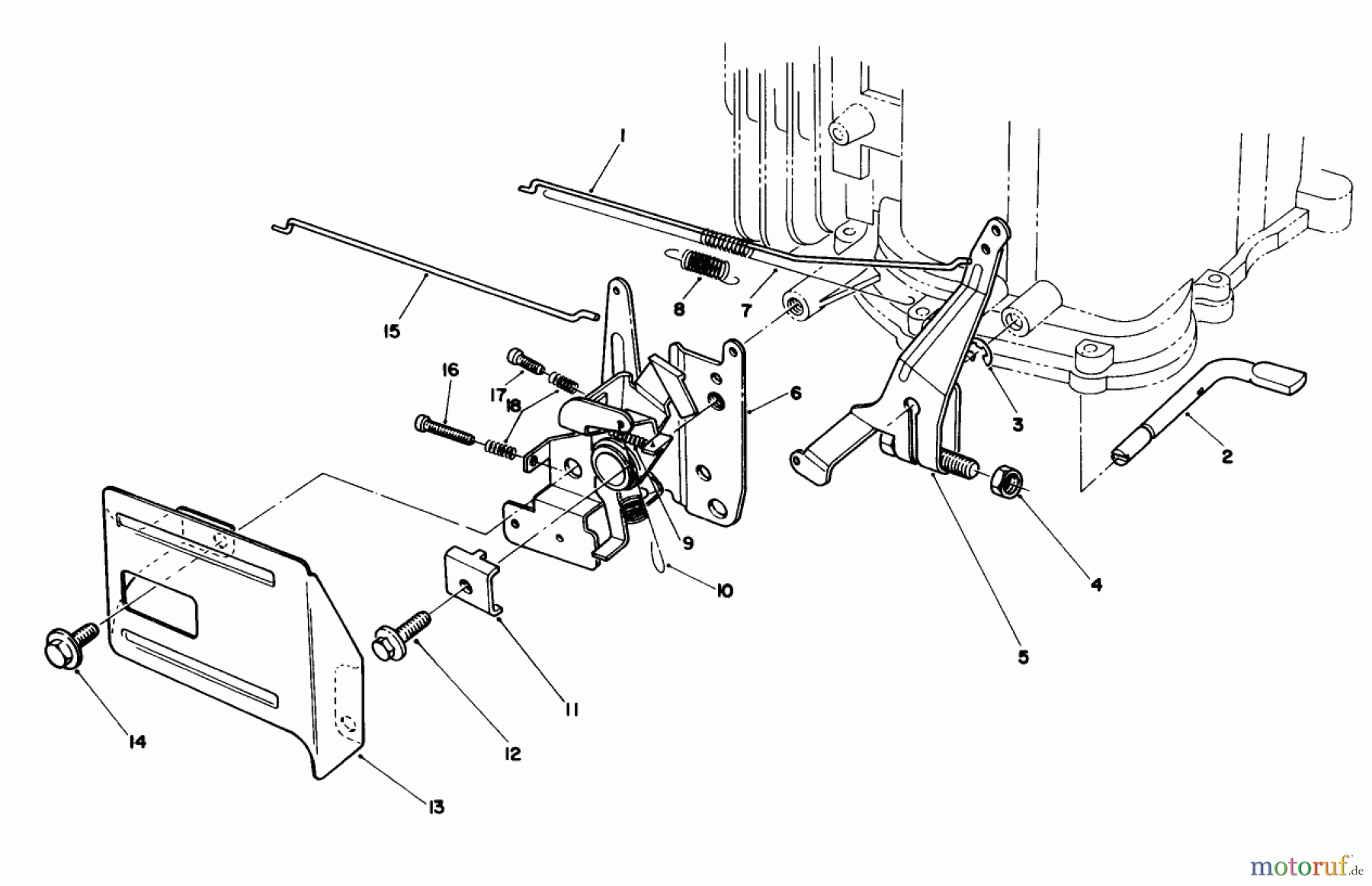 1
15
8
7
16
17
18
6
3
2
9
10
4
5
11
12
14
13
motoruf.de