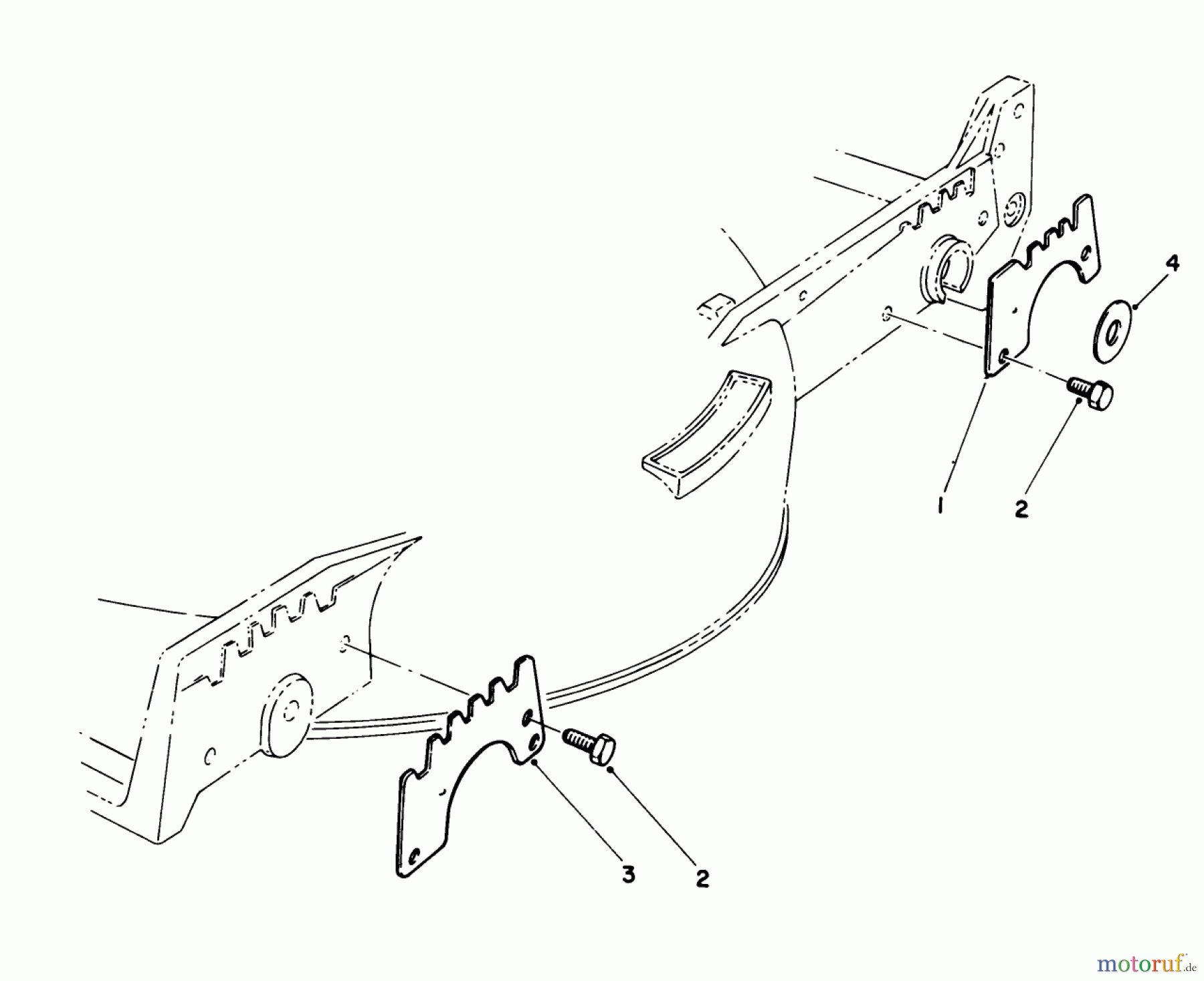 4

1

2

3

2

motoruf.de