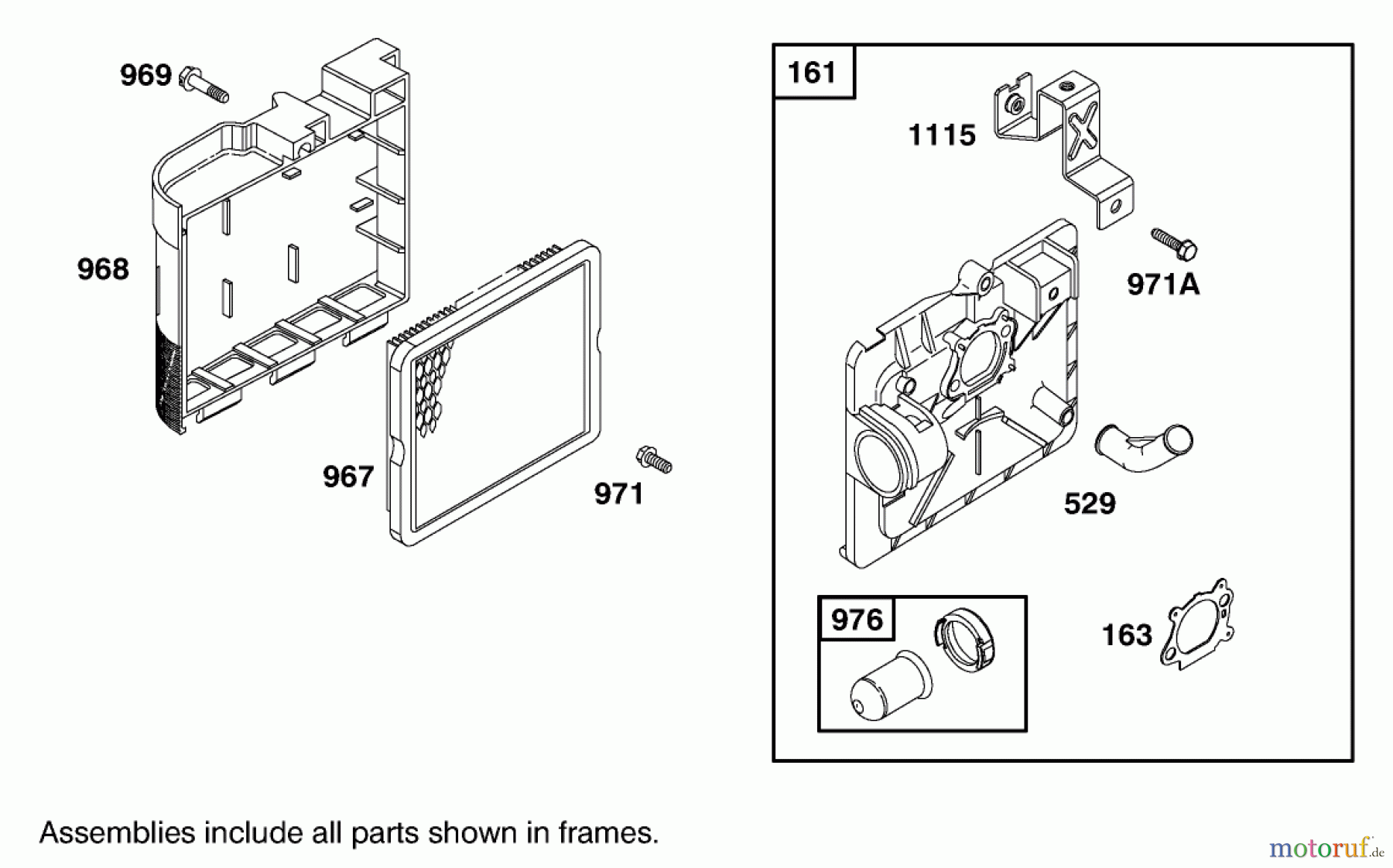 969

968

967

971

161

1115

971A

529

976

163

Assemblies include all parts shown in frames.

motoruf.de