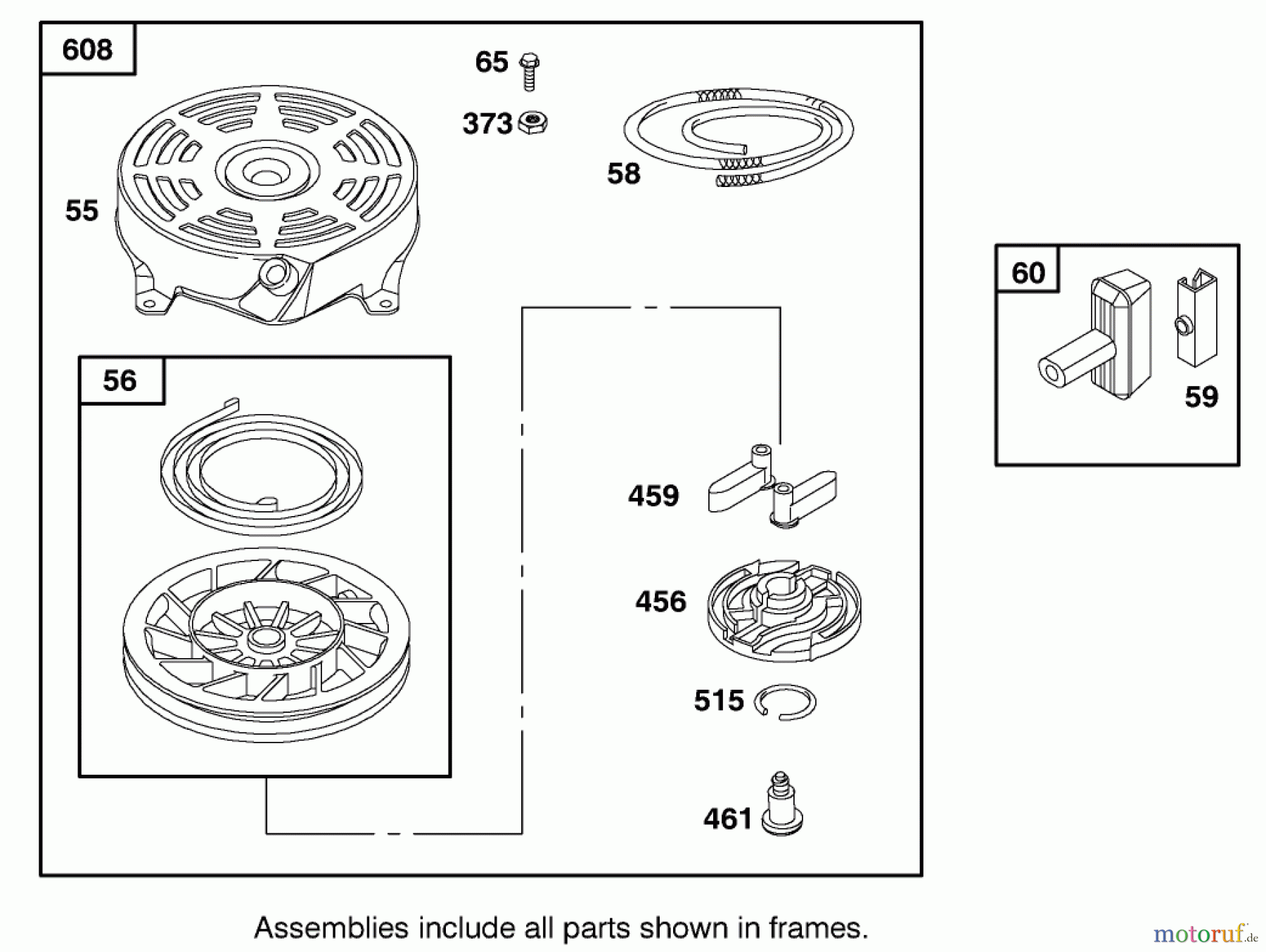 608

65

373

58

55

56

459

456

515

461

60

59

Assemblies include all parts shown in frames.

motoruf.de