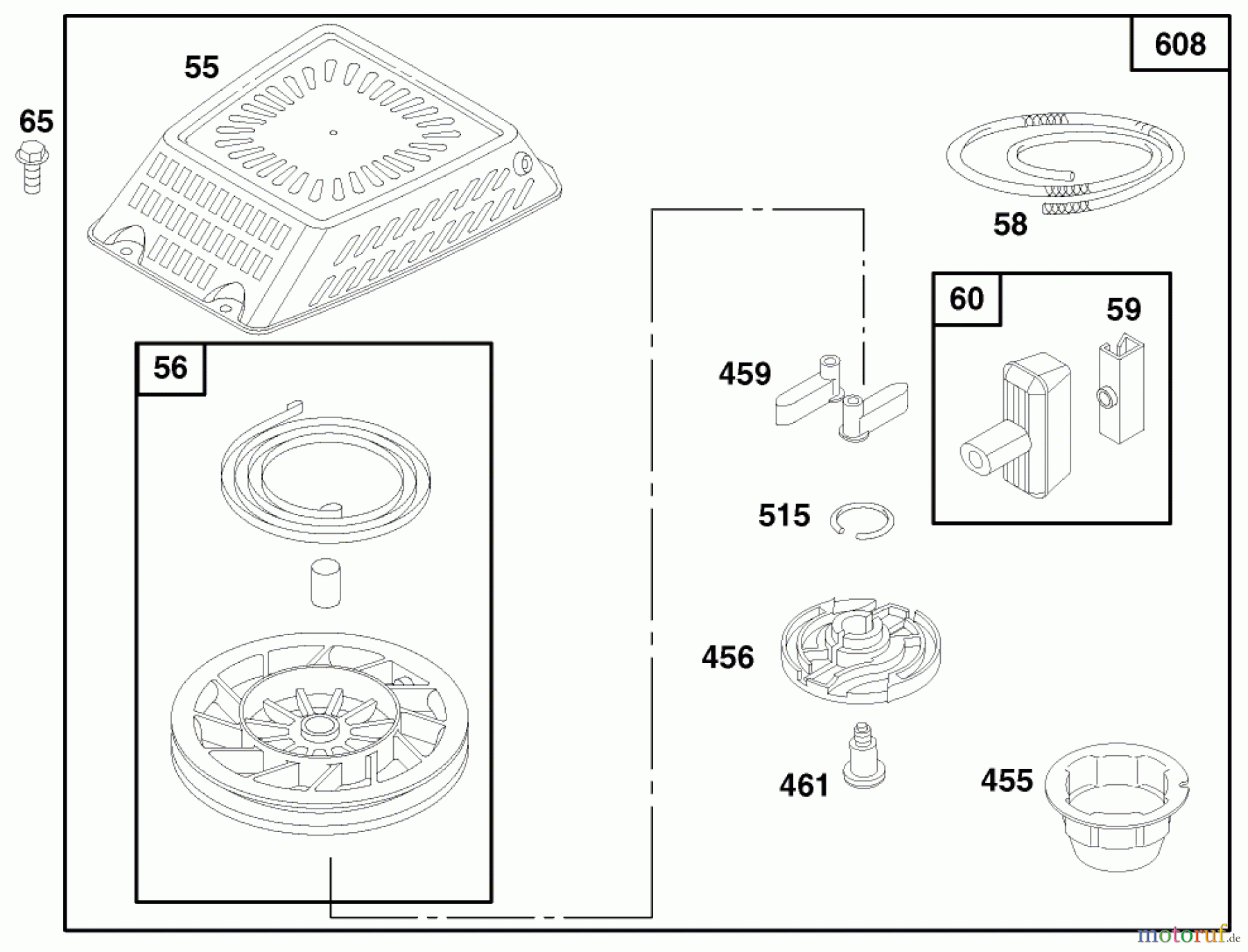 608

55

65

58

60

59

56

459

515

456

461

455

motoruf.de