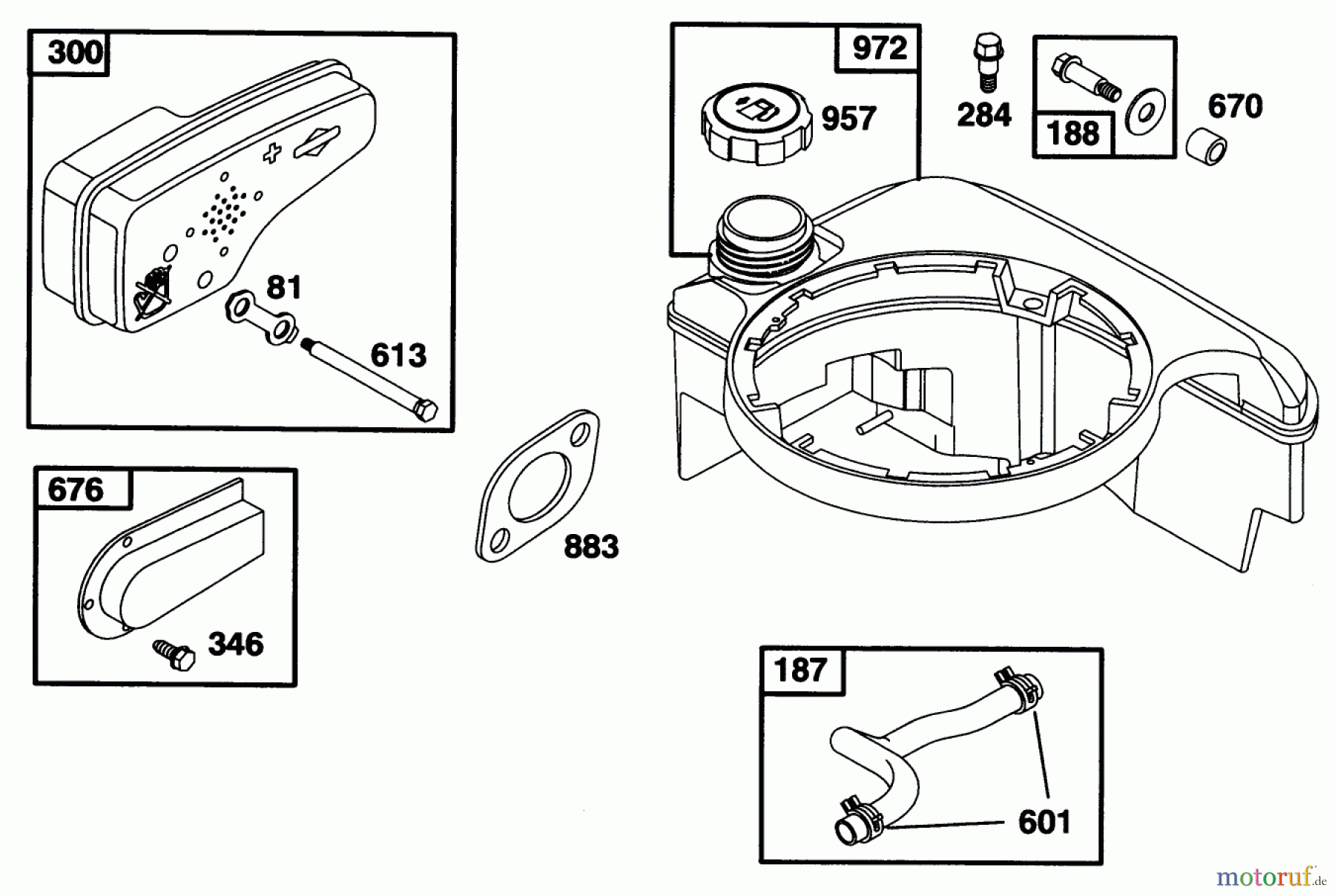 300

81

613

972

957

284

188

670

676

346

883

187

601

motoruf.de