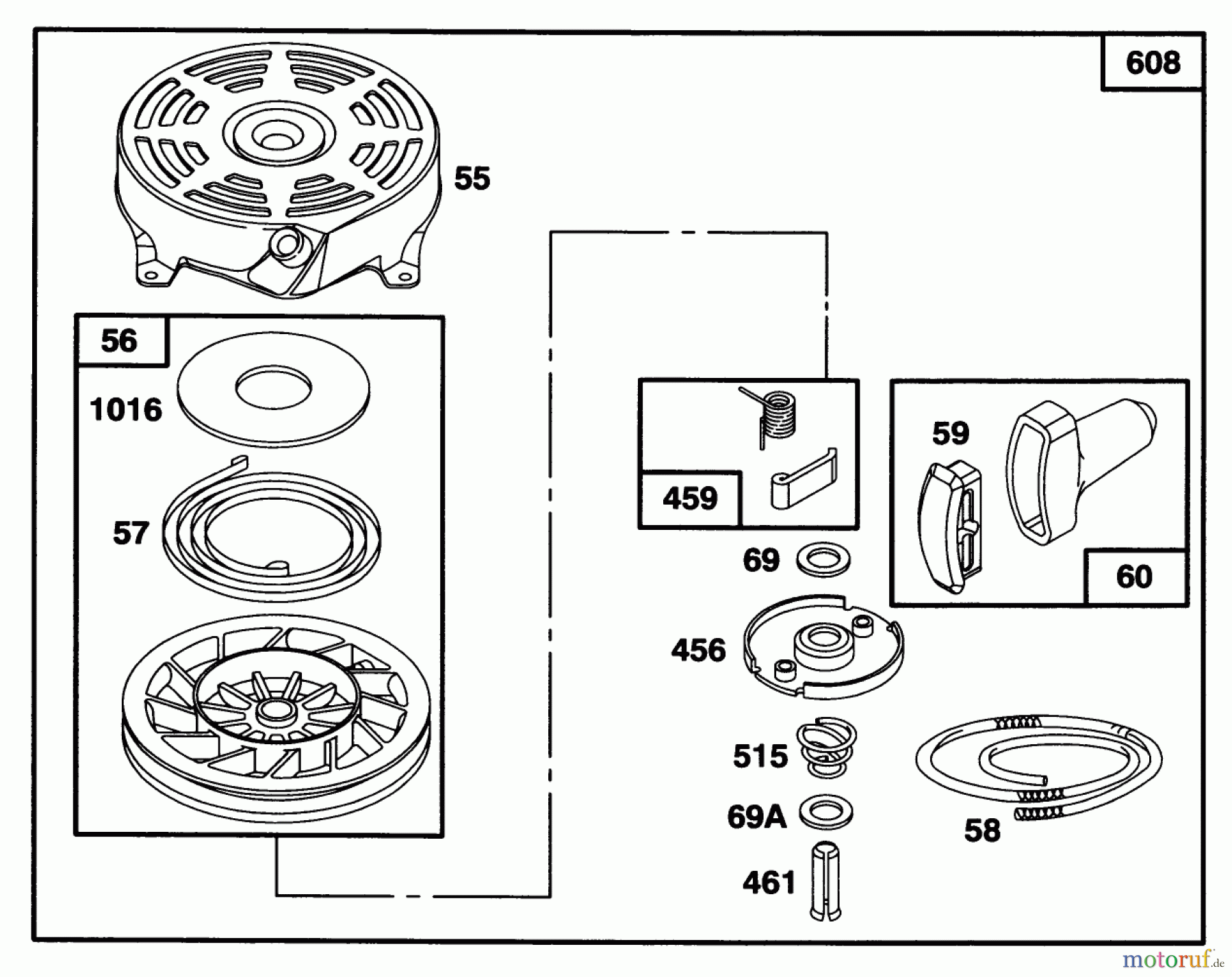 608

55

56

1016

57

459

59

60

69

456

515

69A

461

58

motoruf.de