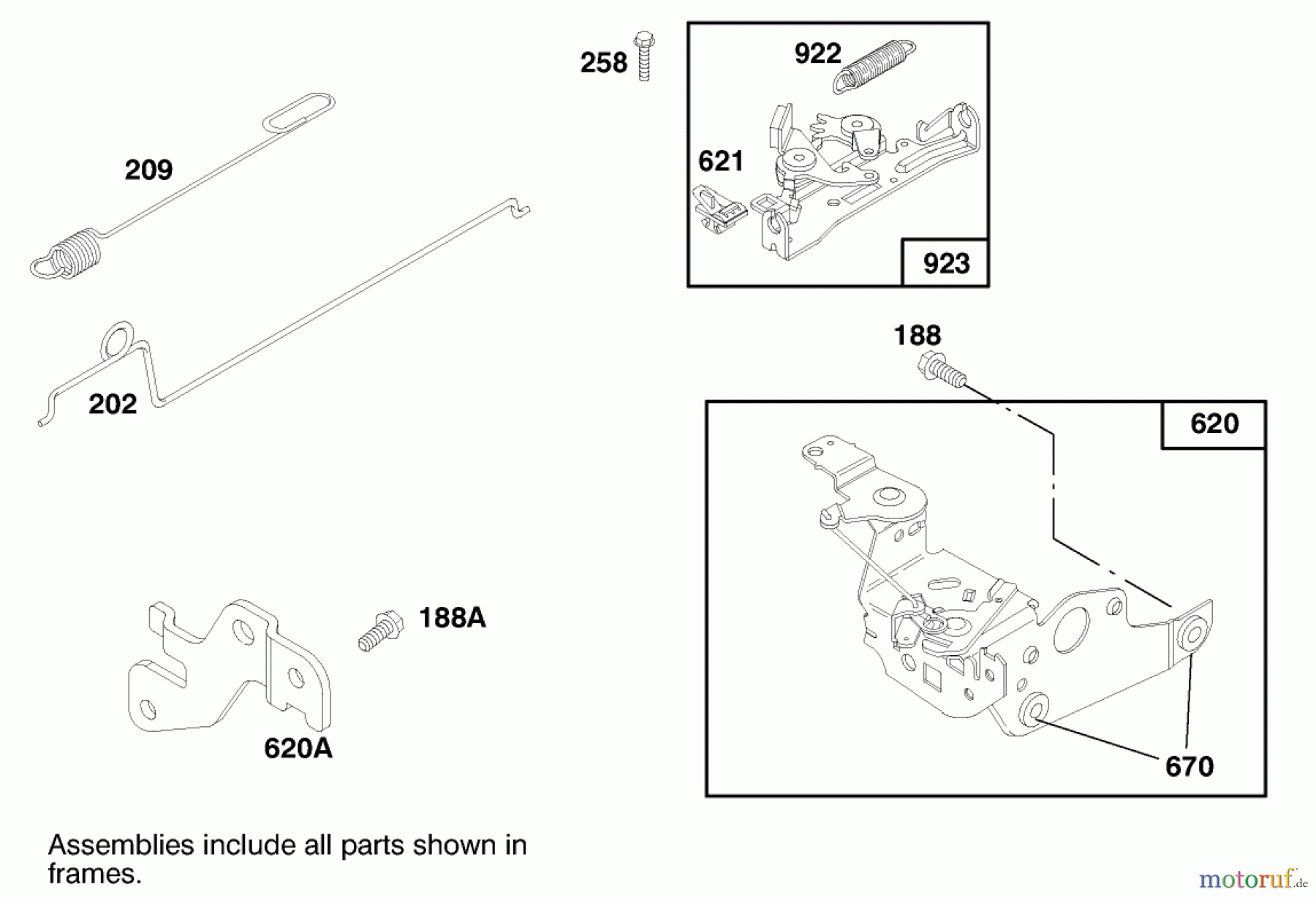 258

922

621

923

209

202

188

620

188A

620A

670

Assemblies include all parts shown in frames.

motoruf.de