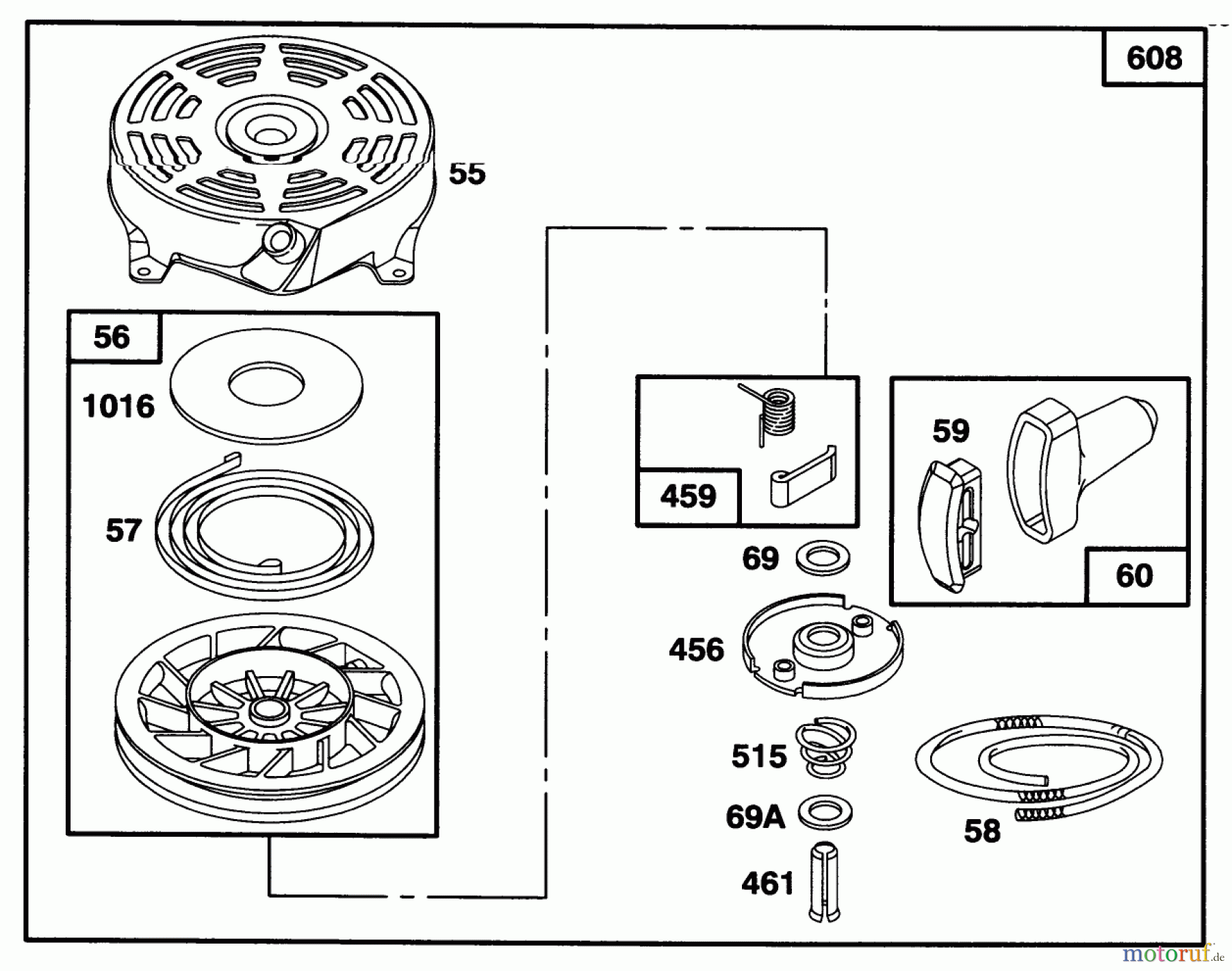 608

55

56

1016

57

459

59

60

69

456

515

69A

58

461

motoruf.de