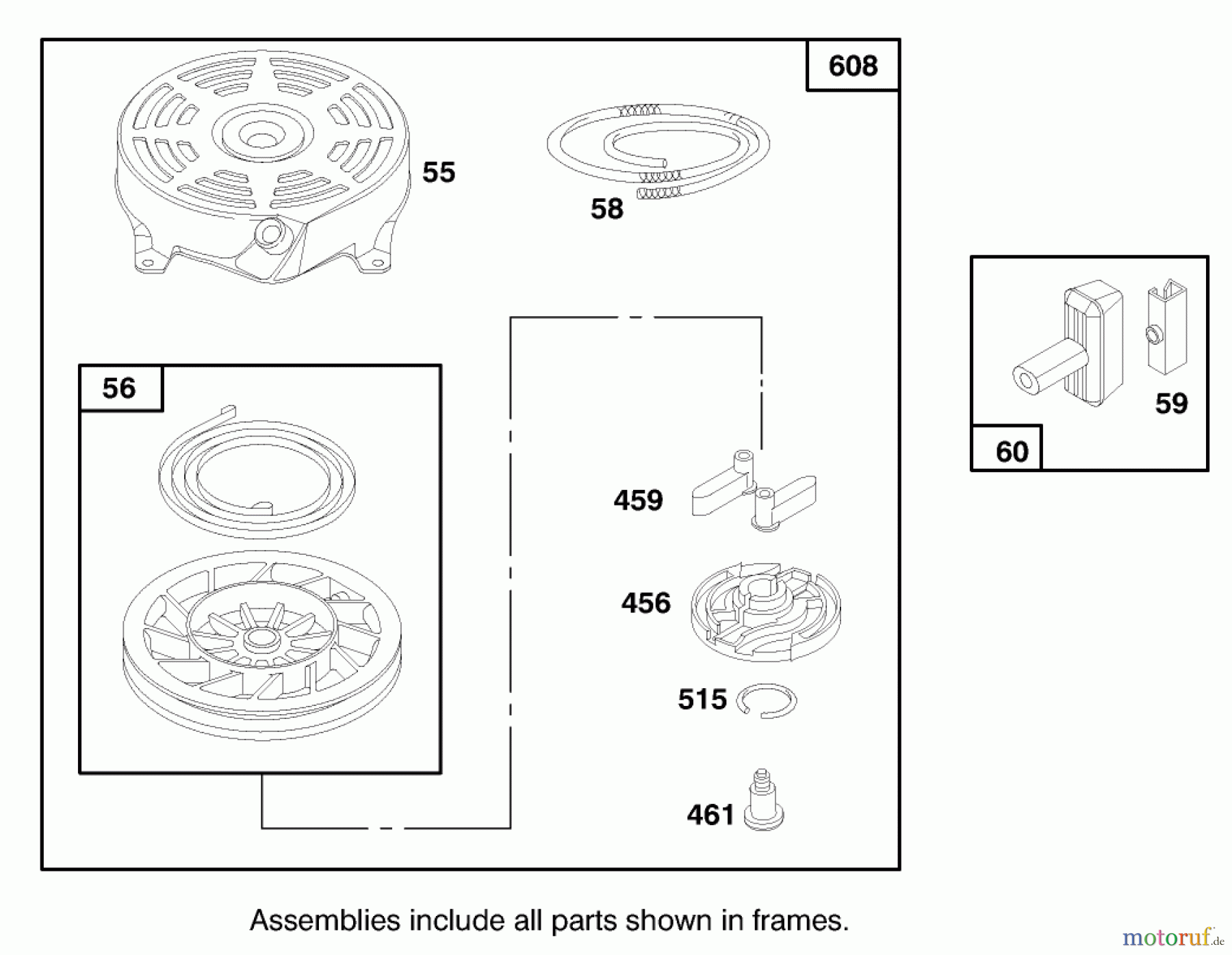 608

55

58

56

459

456

515

461

59

60

Assemblies include all parts shown in frames.

motoruf.de