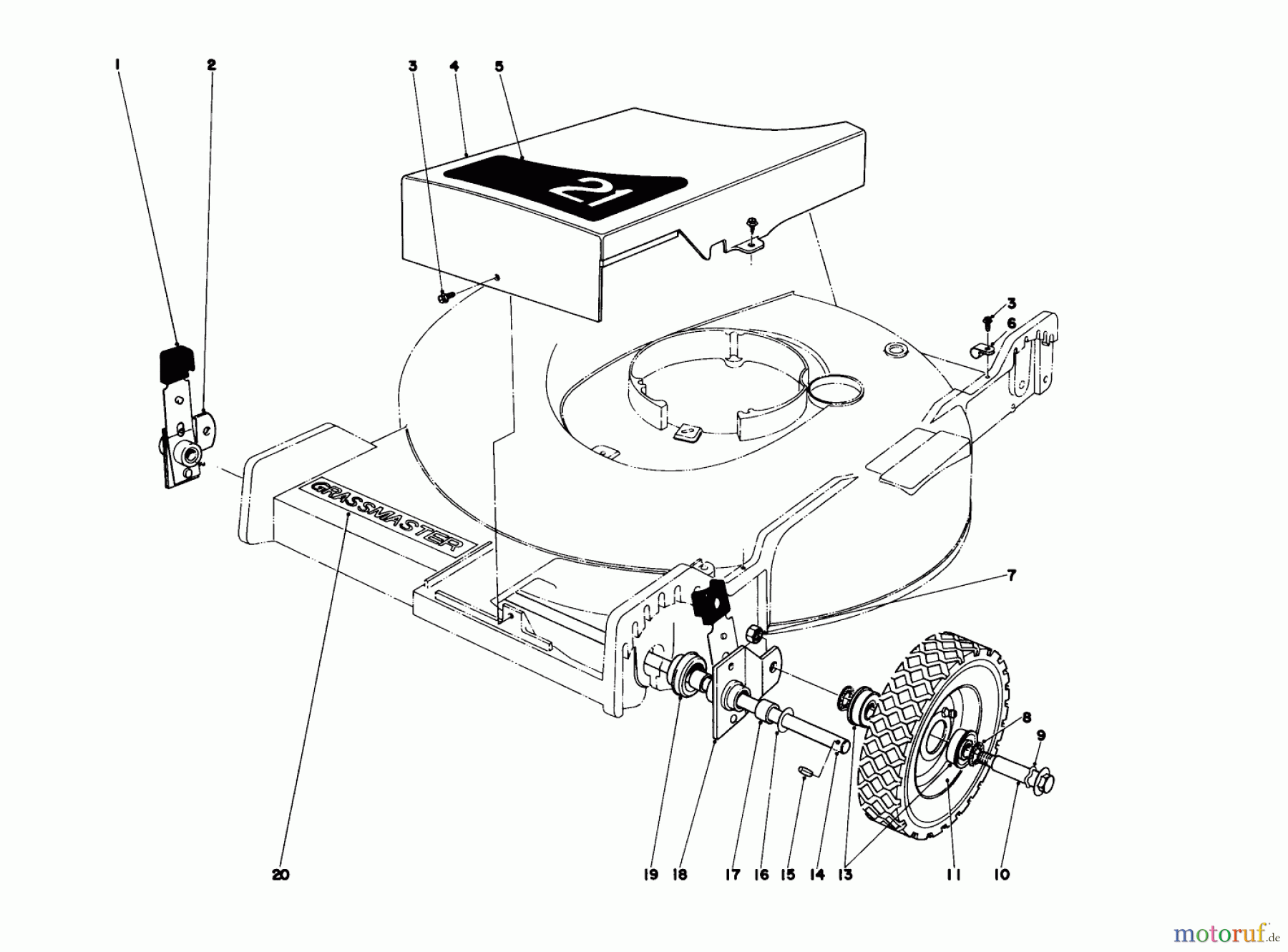 1
2
3
4
5
21
3
6
GRASSMASTER
7
8
9
20
19
18
17
16
15
14
13
11
10
motoruf.de