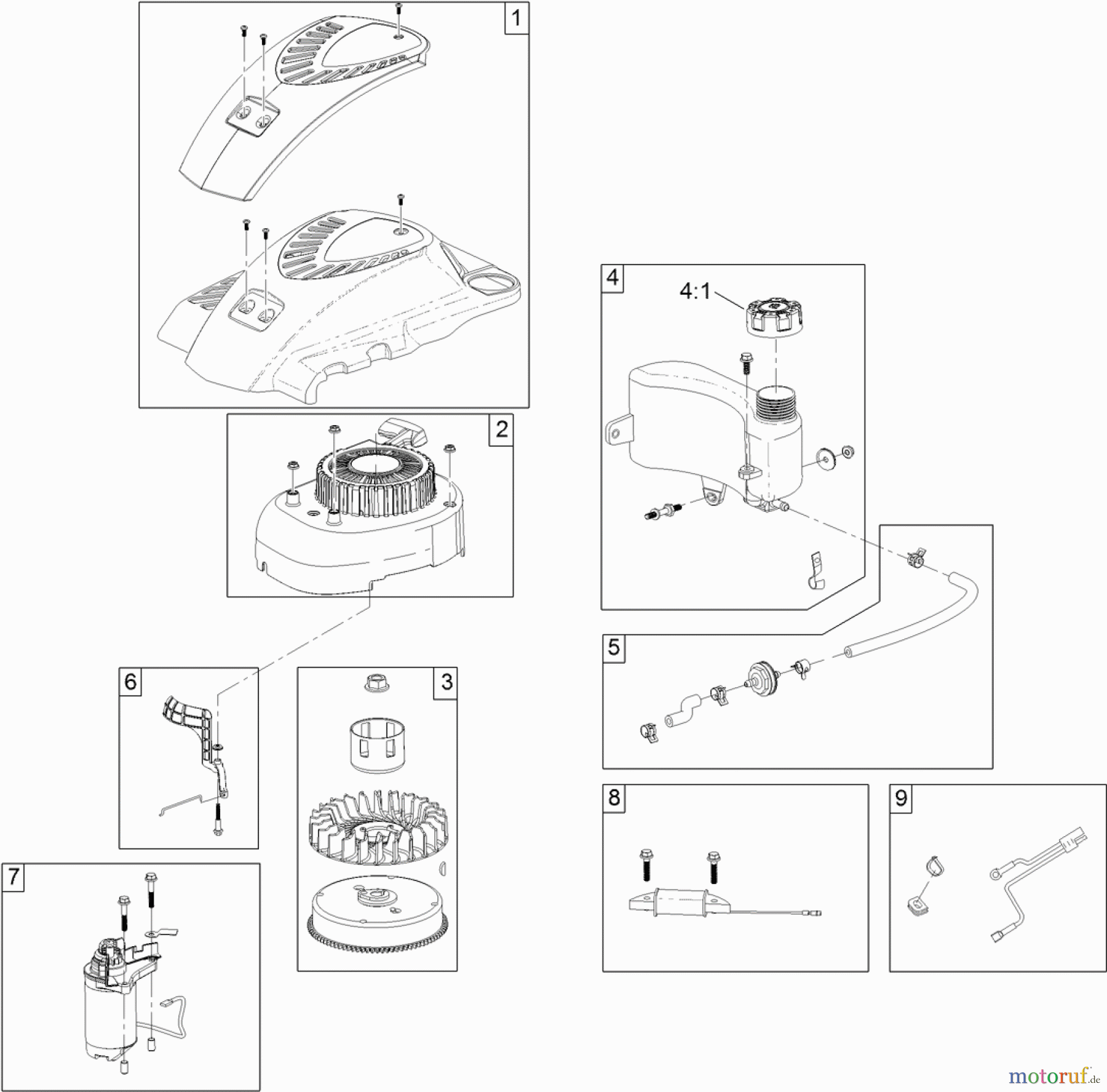 1

2

4

4:1

5

6

3

7

8

9

motoruf.de