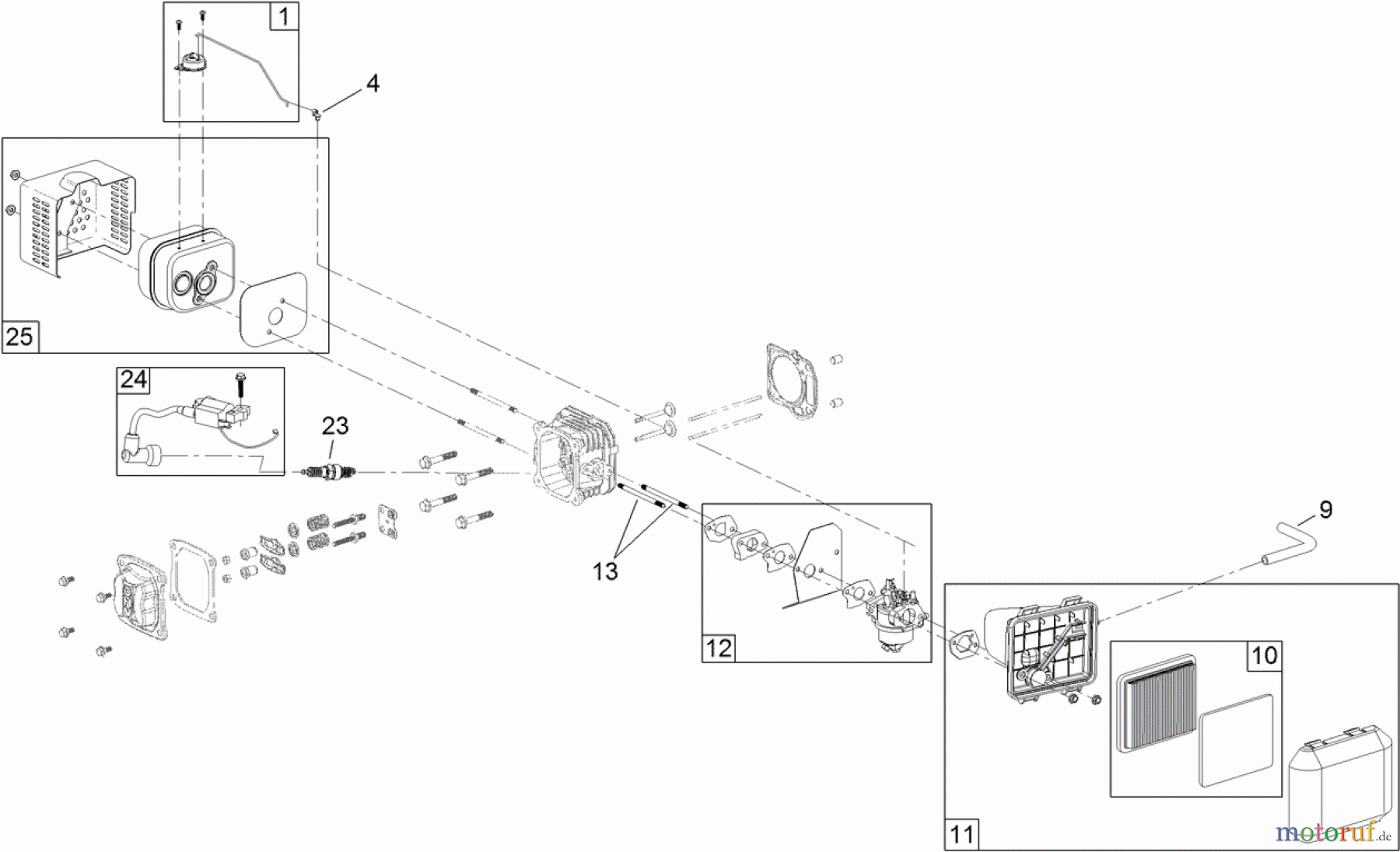 1
4
25
24
23
13
12
9
10
11
motoruf.de