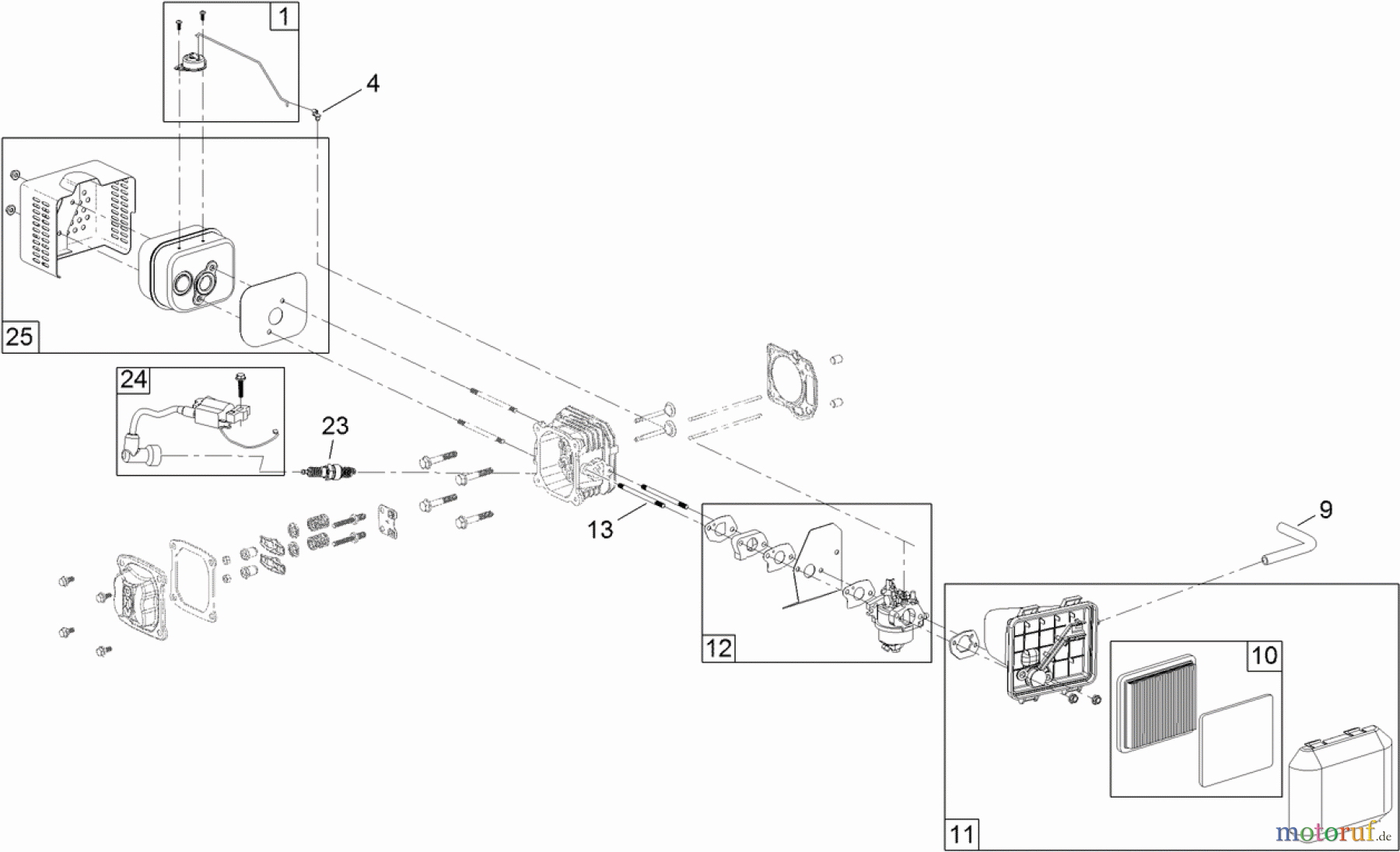 1
4
25
24
23
13
12
9
10
11
motoruf.de