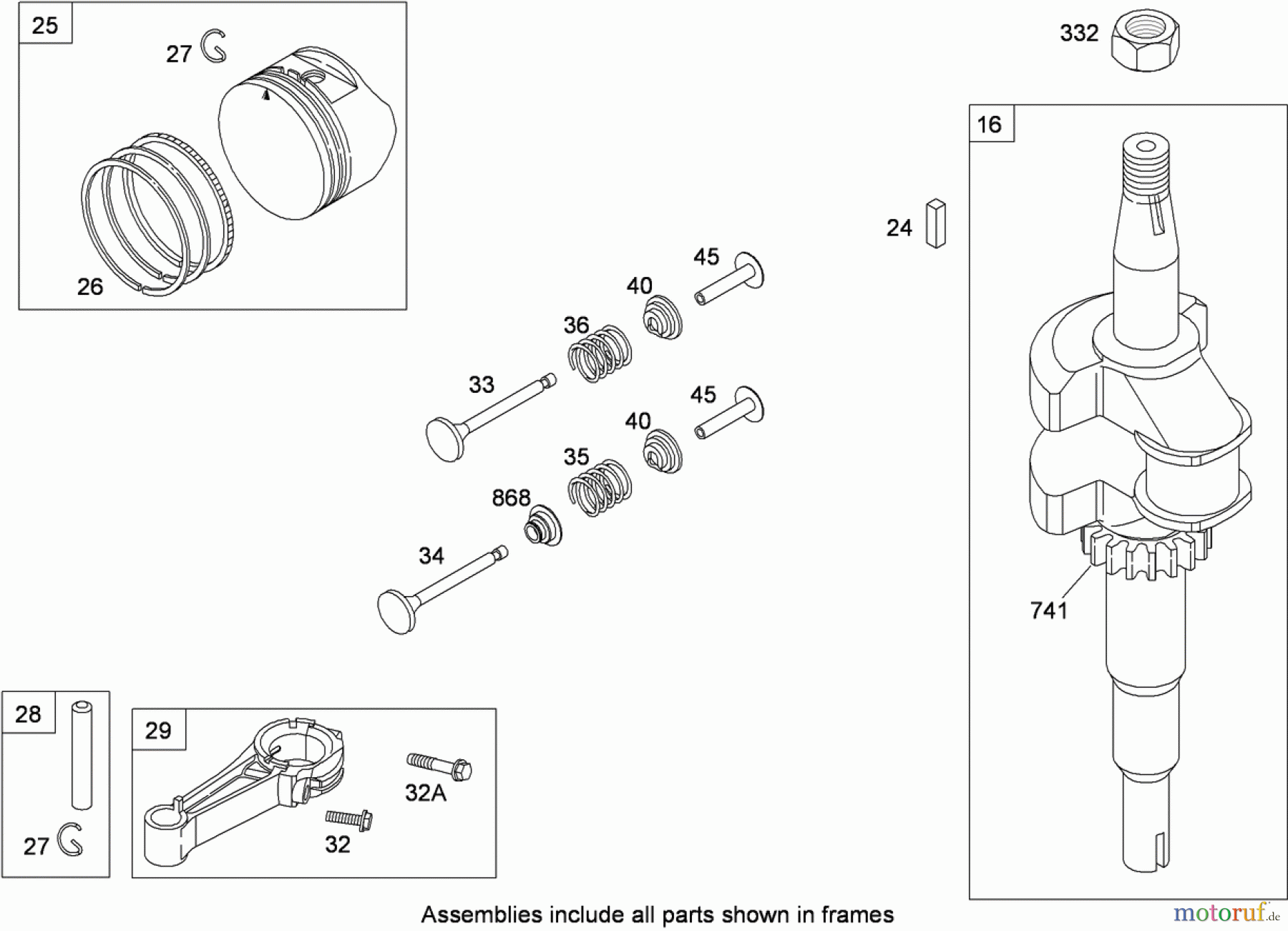 25
27
26
332
16
24
45
40
36
33
45
40
35
868
34
741
28
27
29
32A
32
Assemblies include all parts shown in frames
motoruf.de