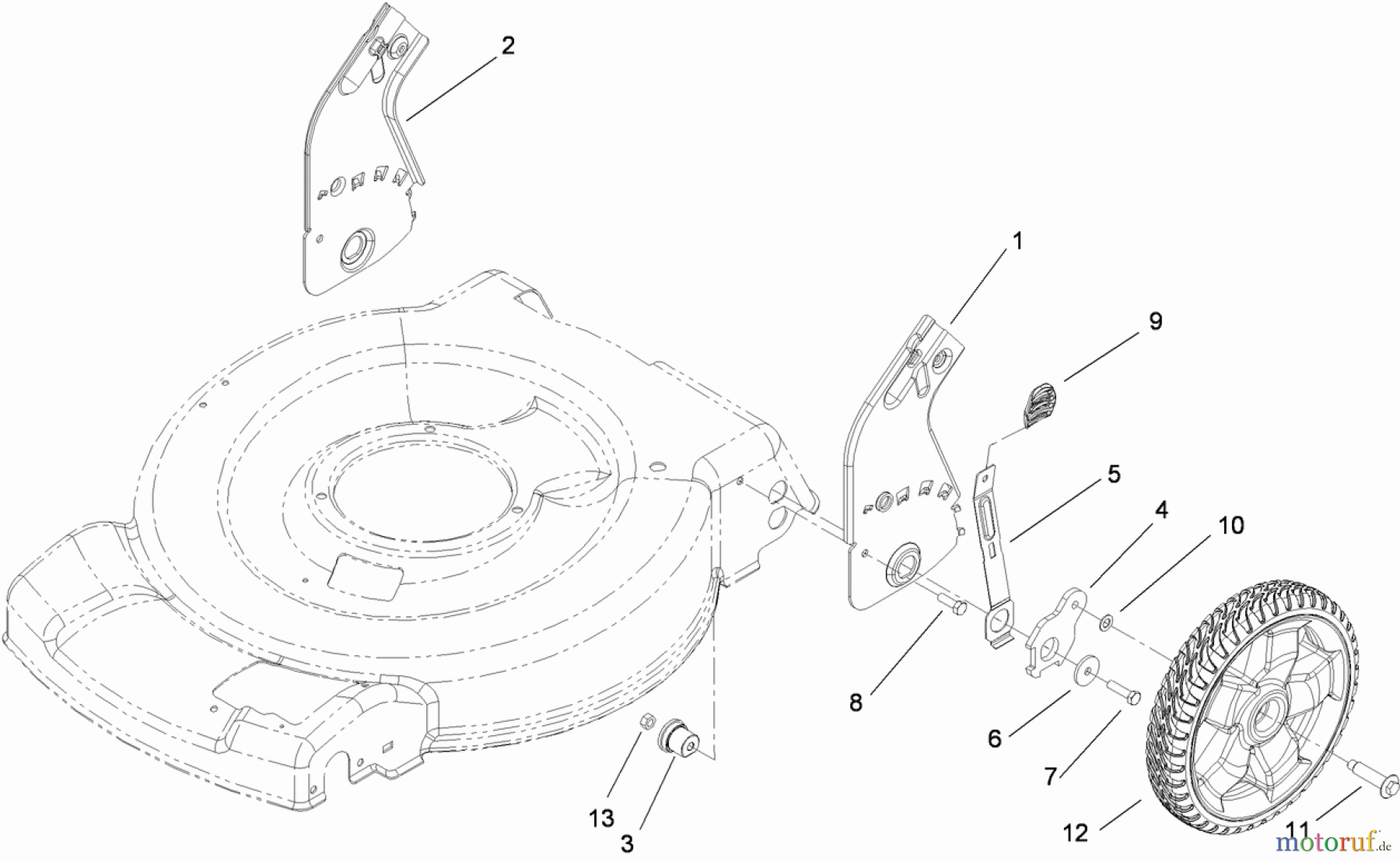 2

1

9

5

4

10

8

6

7

13

3

12

11

motoruf.de