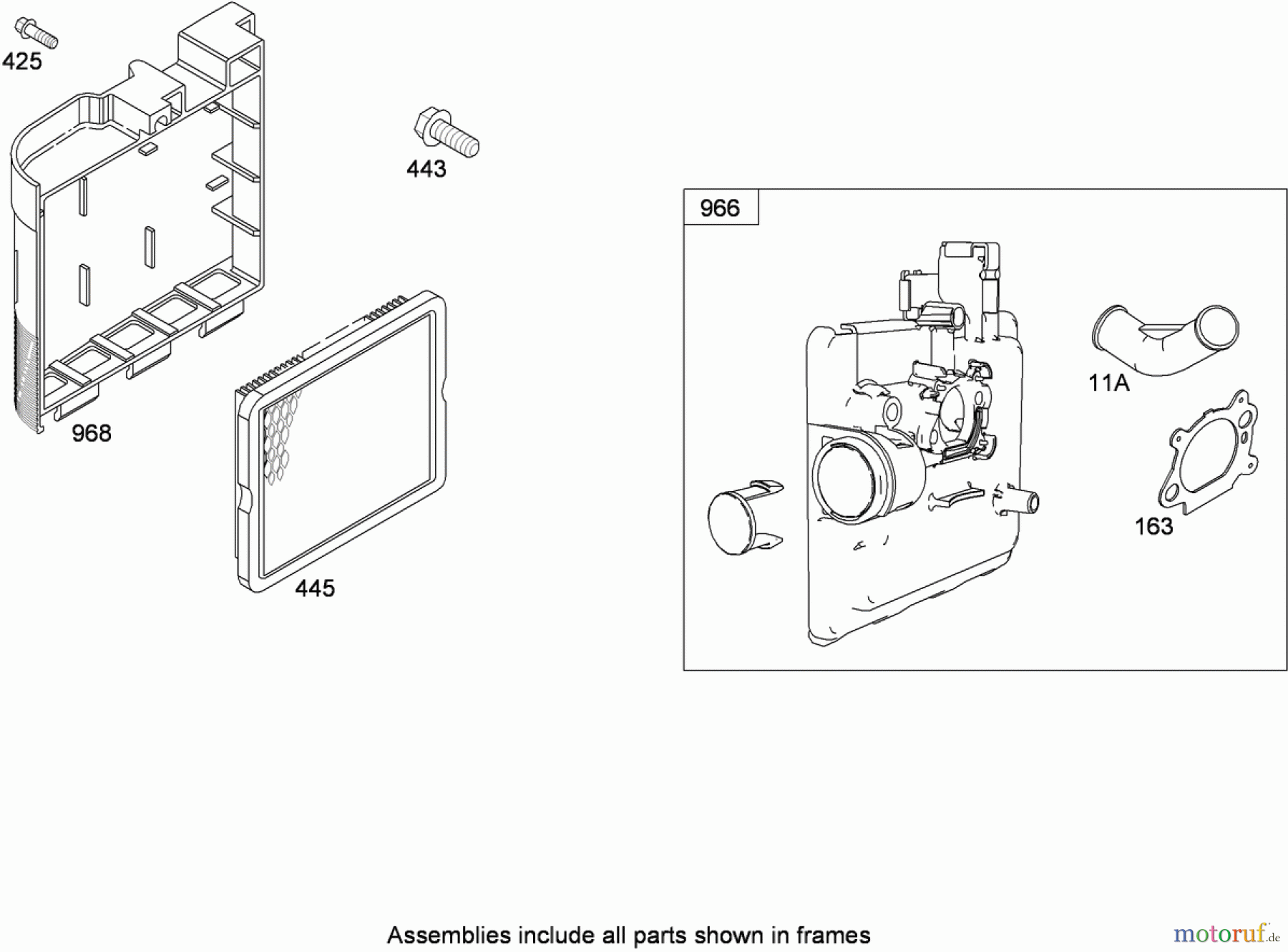 425

443

968

445

966

11A

163

Assemblies include all parts shown in frames

motoruf.de