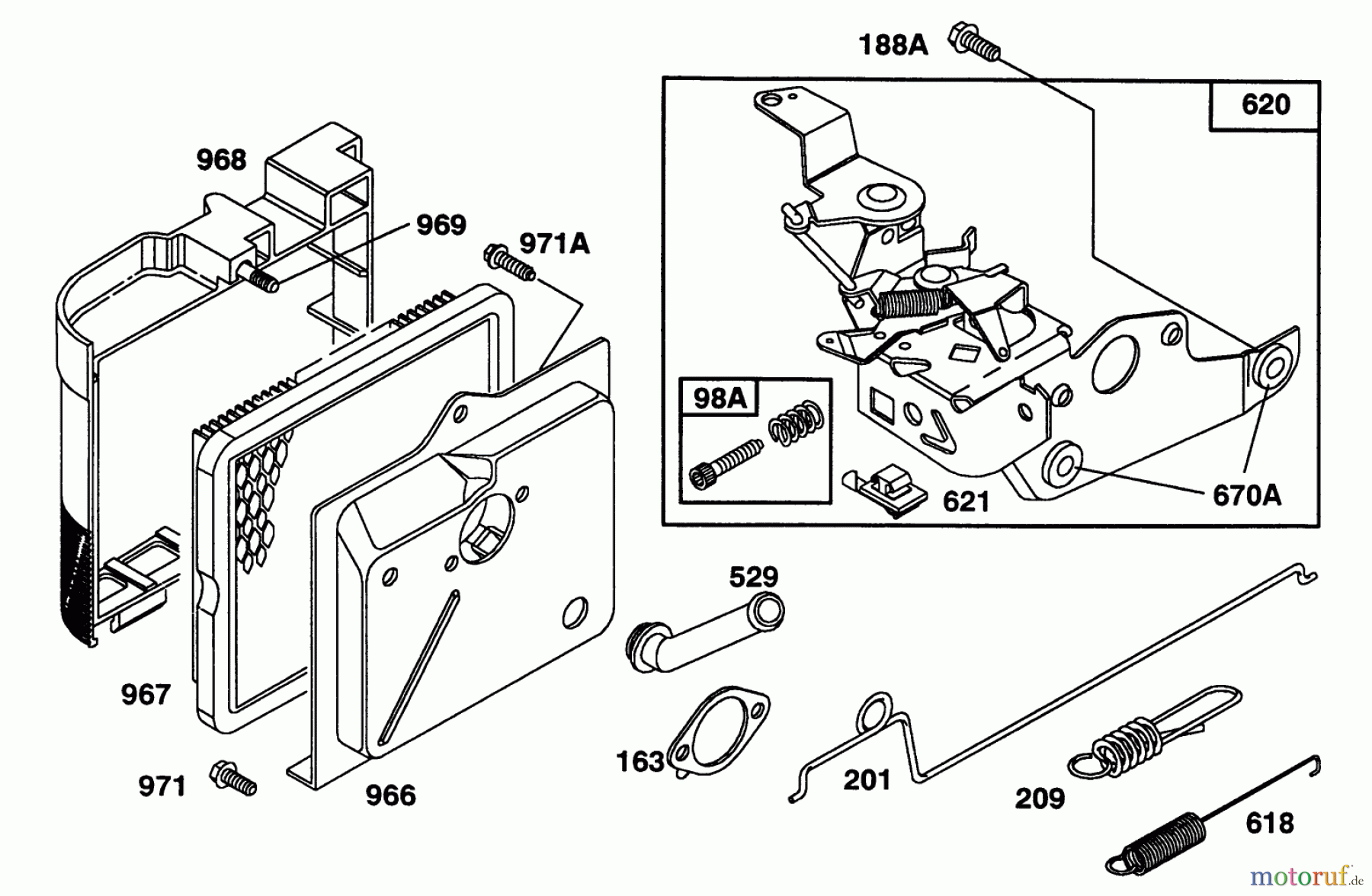 188A
620
968
969
971A
98A
621
670A
529
967
163
201
209
618
971
966
motoruf.de