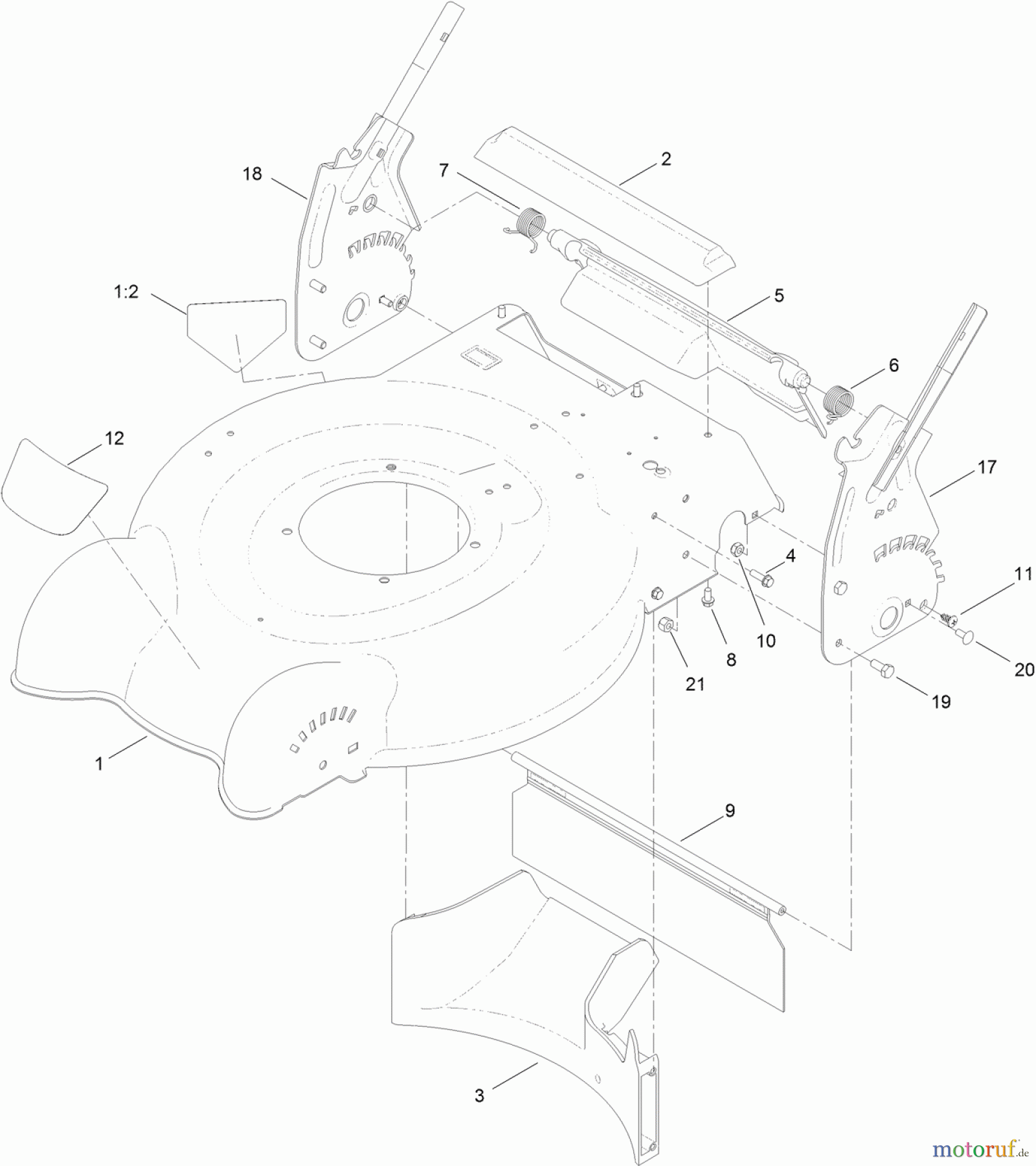 18
7
2
1:2
5
6
12
17
4
11
10
8
20
21
19
1
9
3
motoruf.de