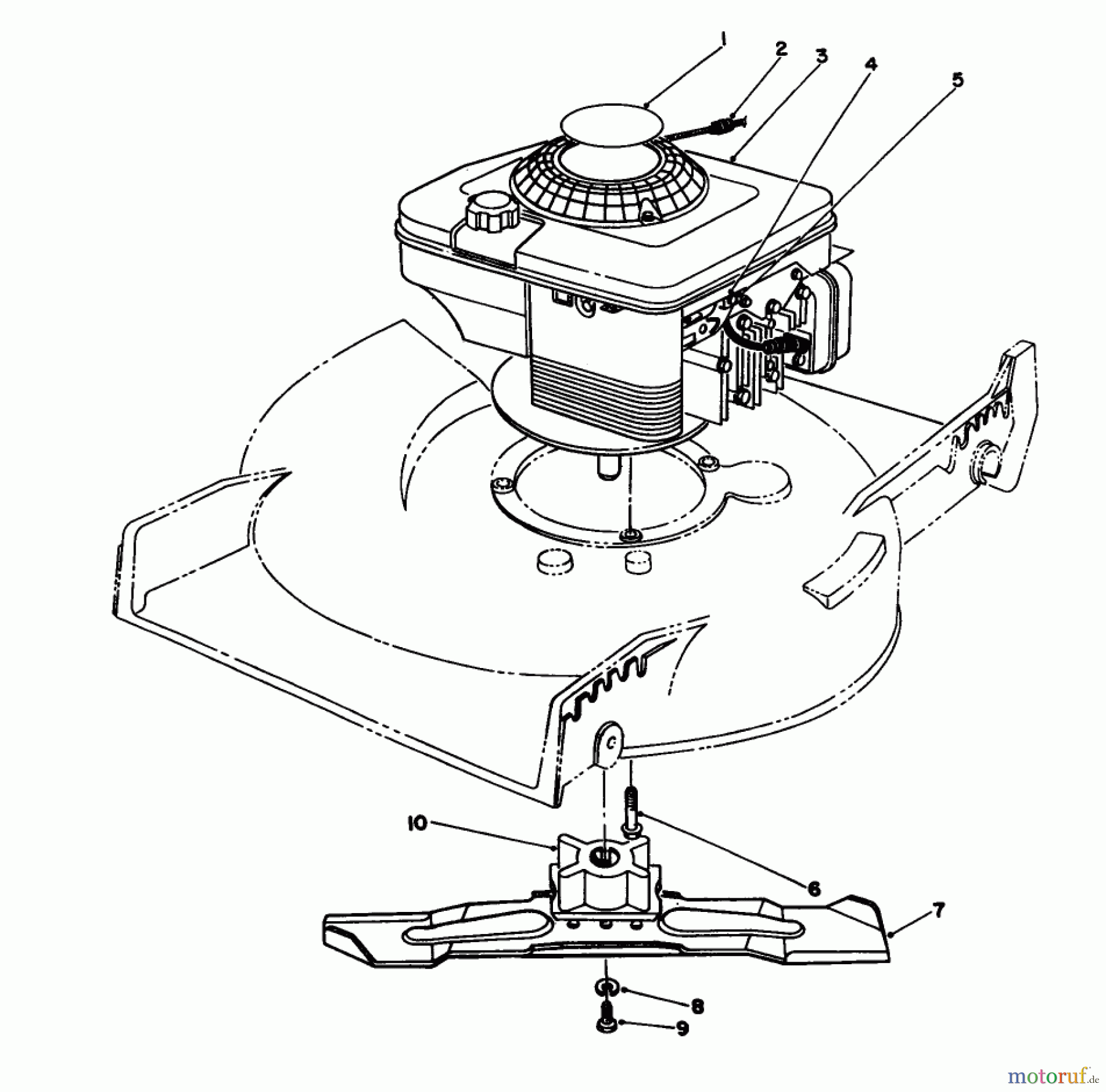 1
2
3
4
5
10
6
7
8
9
motoruf.de