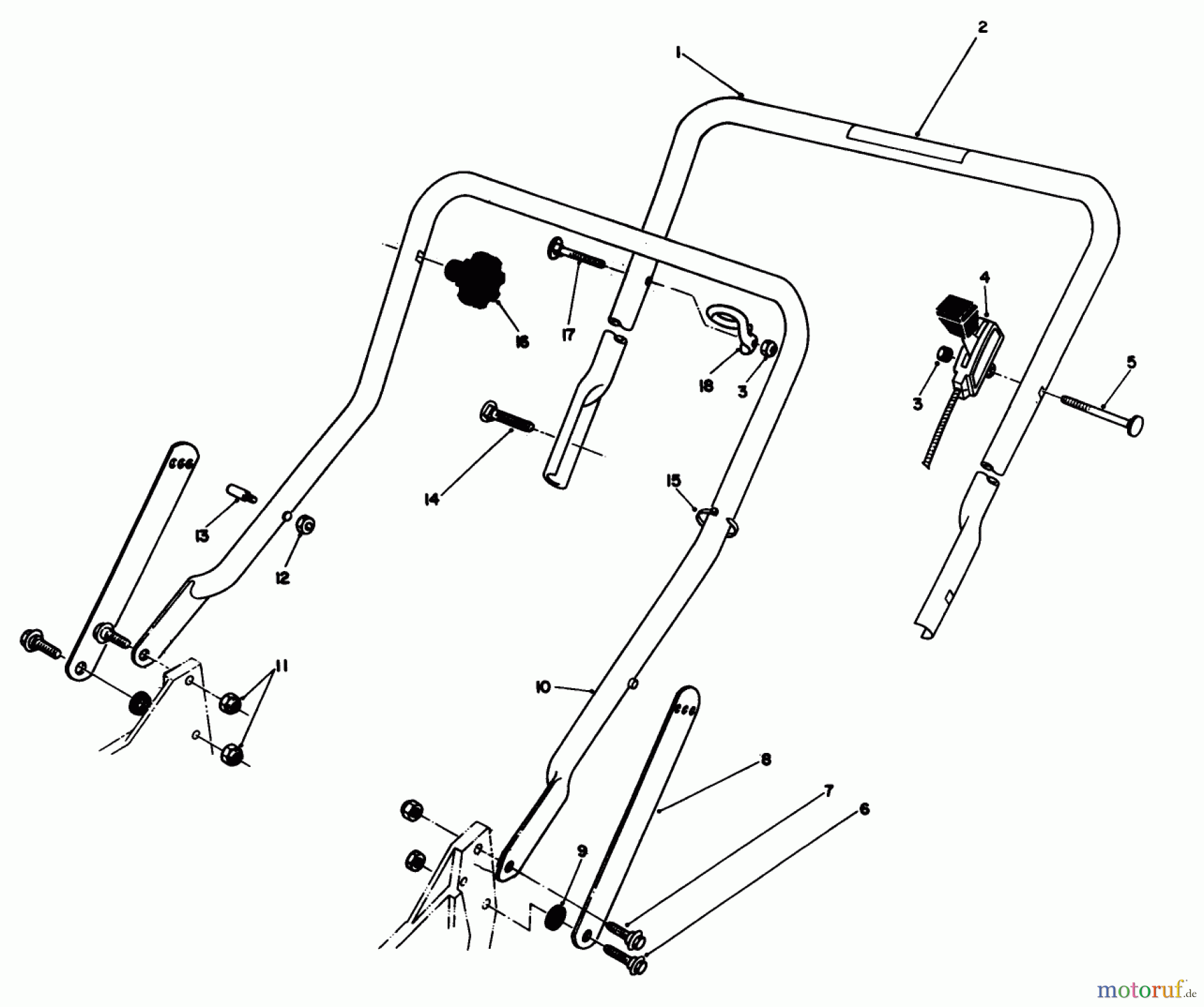 1
2
16
17
18
3
4
3
5
14
15
13
12
11
10
8
7
6
9
motoruf.de