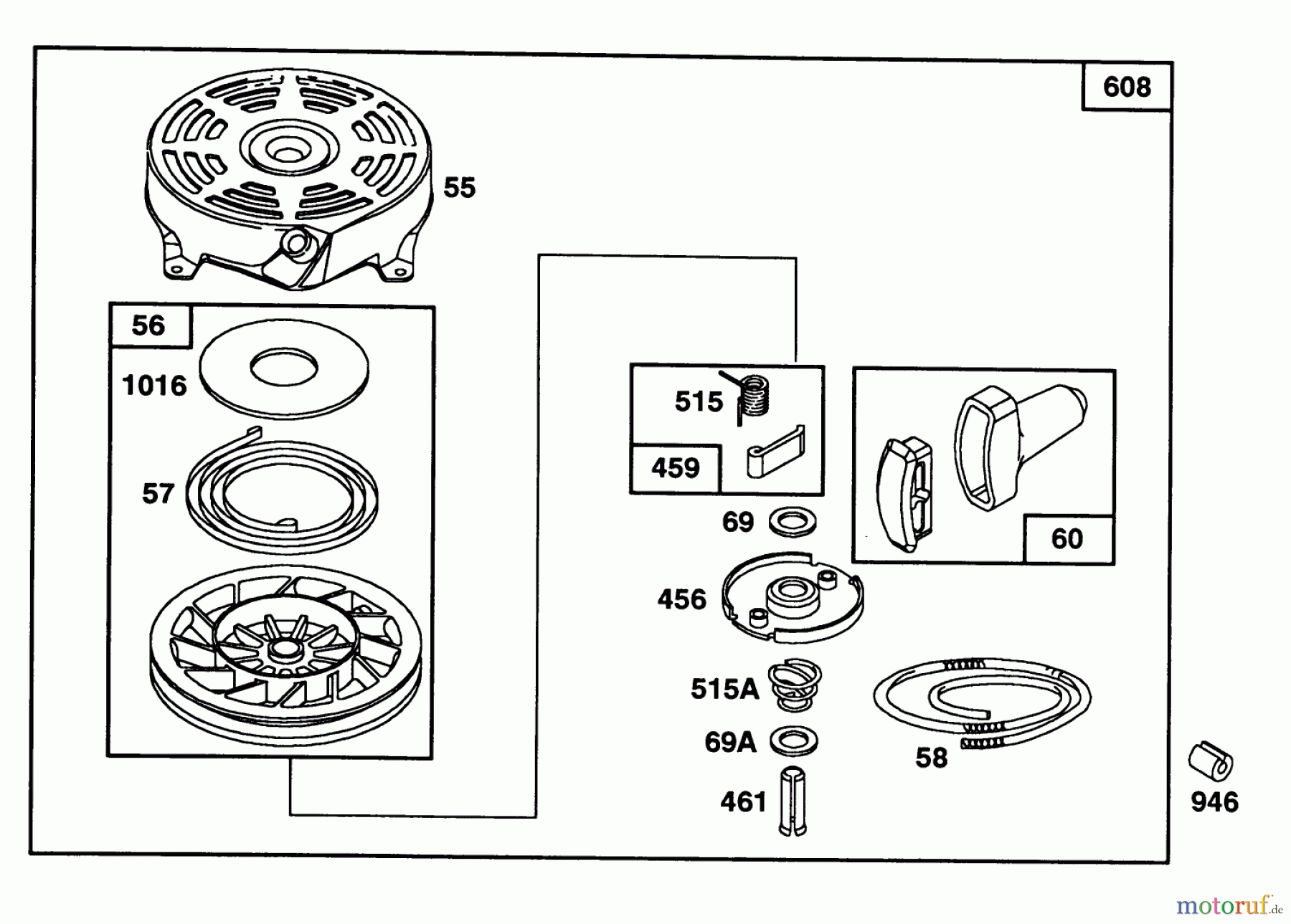 608
55
56
1016
57
515
459
69
60
456
515A
69A
58
461
946
motoruf.de