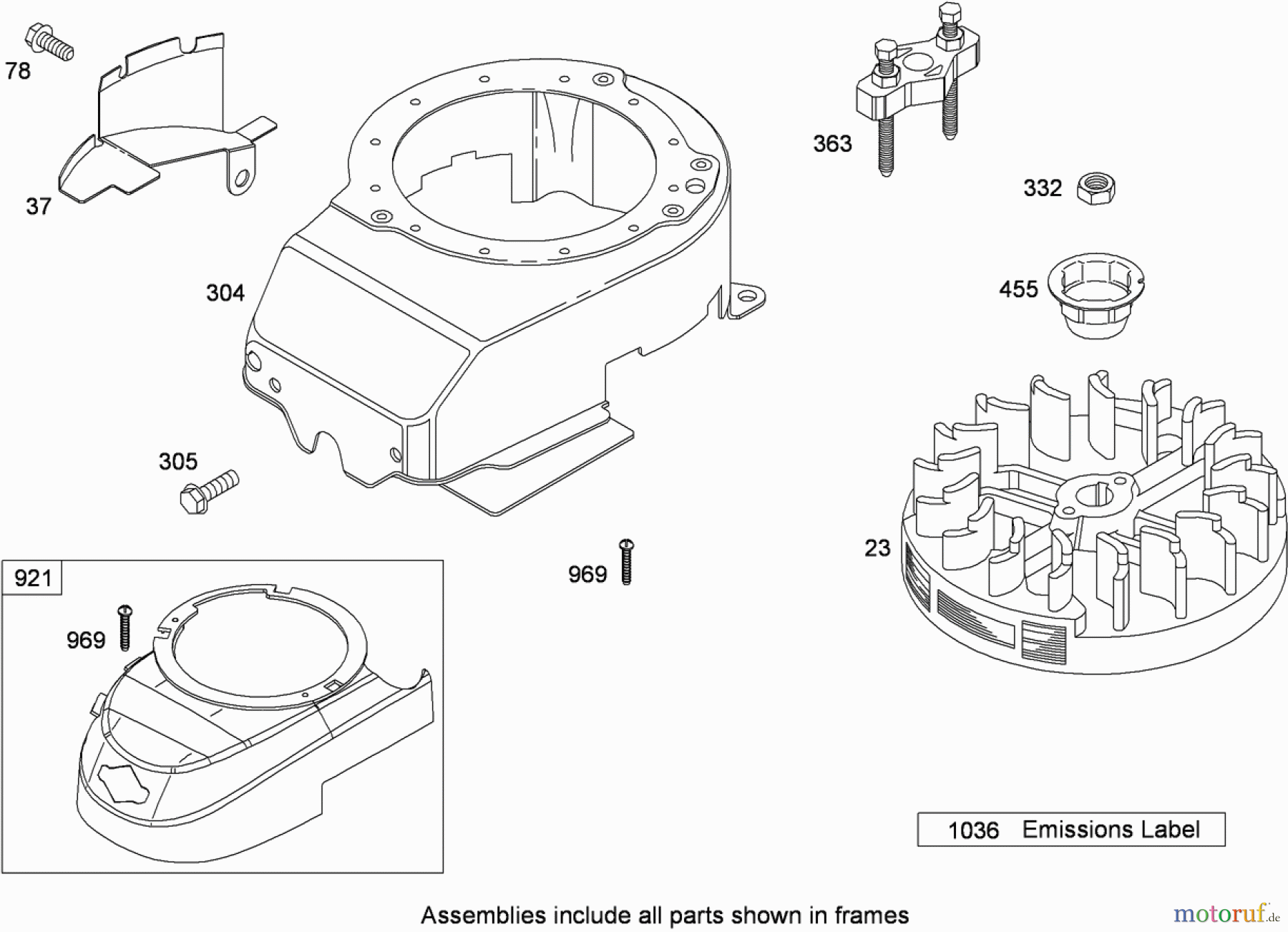 78

37

304

363

332

455

305

23

969

921

969

1036 Emissions Label

Assemblies include all parts shown in frames

motoruf.de