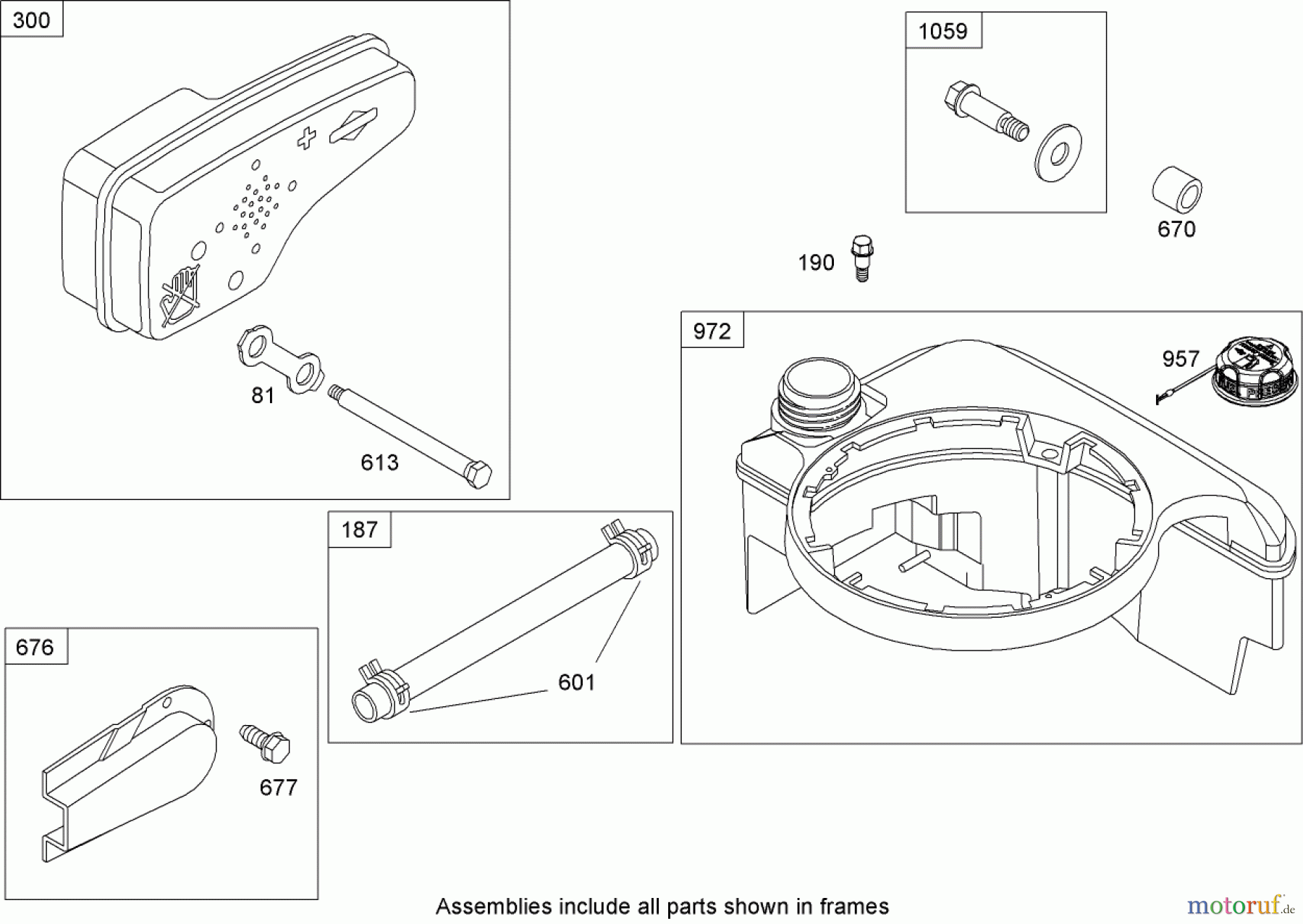 300

81

613

1059

670

190

972

957

187

601

676

677

Assemblies include all parts shown in frames

motoruf.de