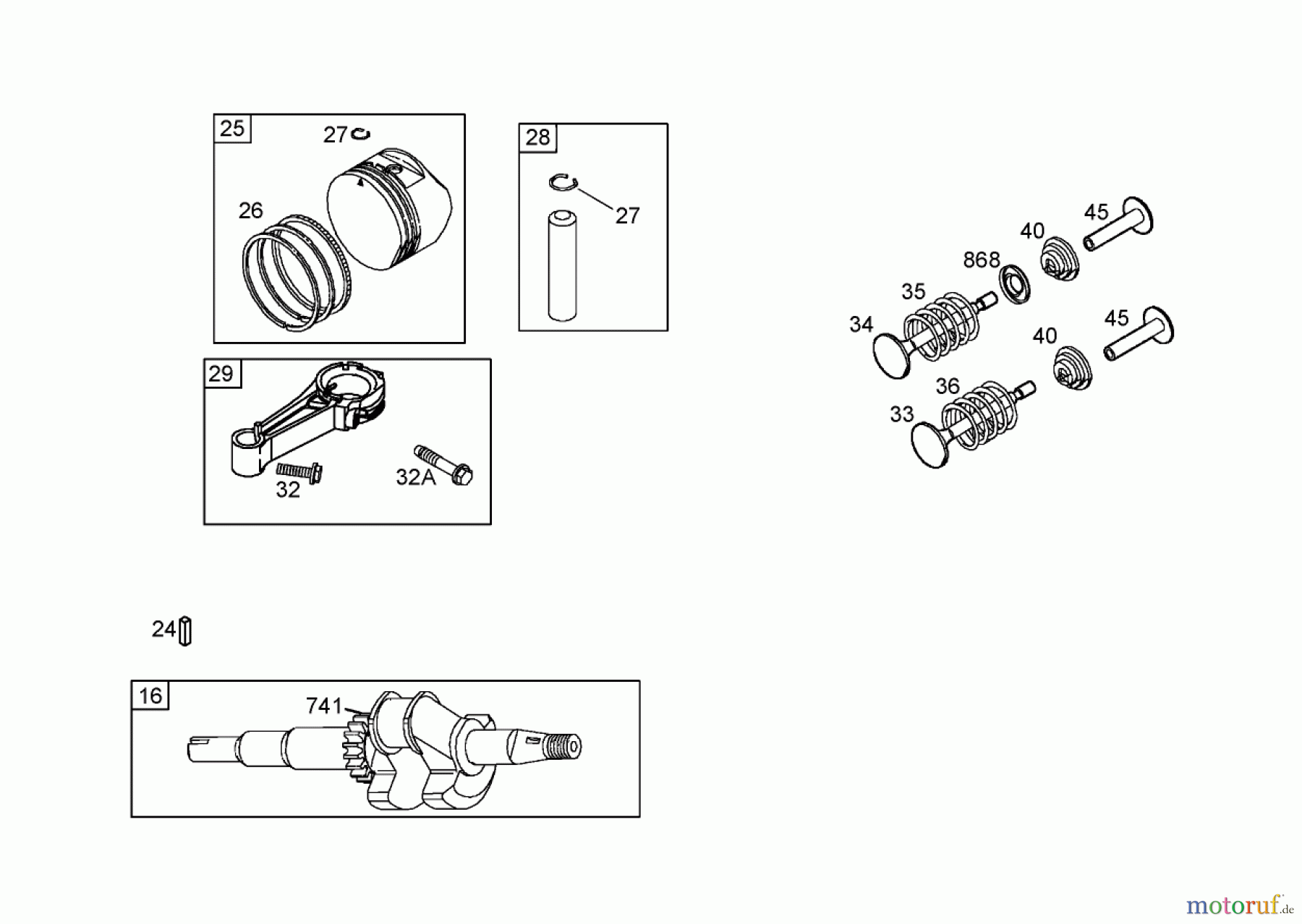 25
27
26
28
27
45
40
868
35
34
45
40
36
33
29
32
32A
24
16
741
motoruf.de