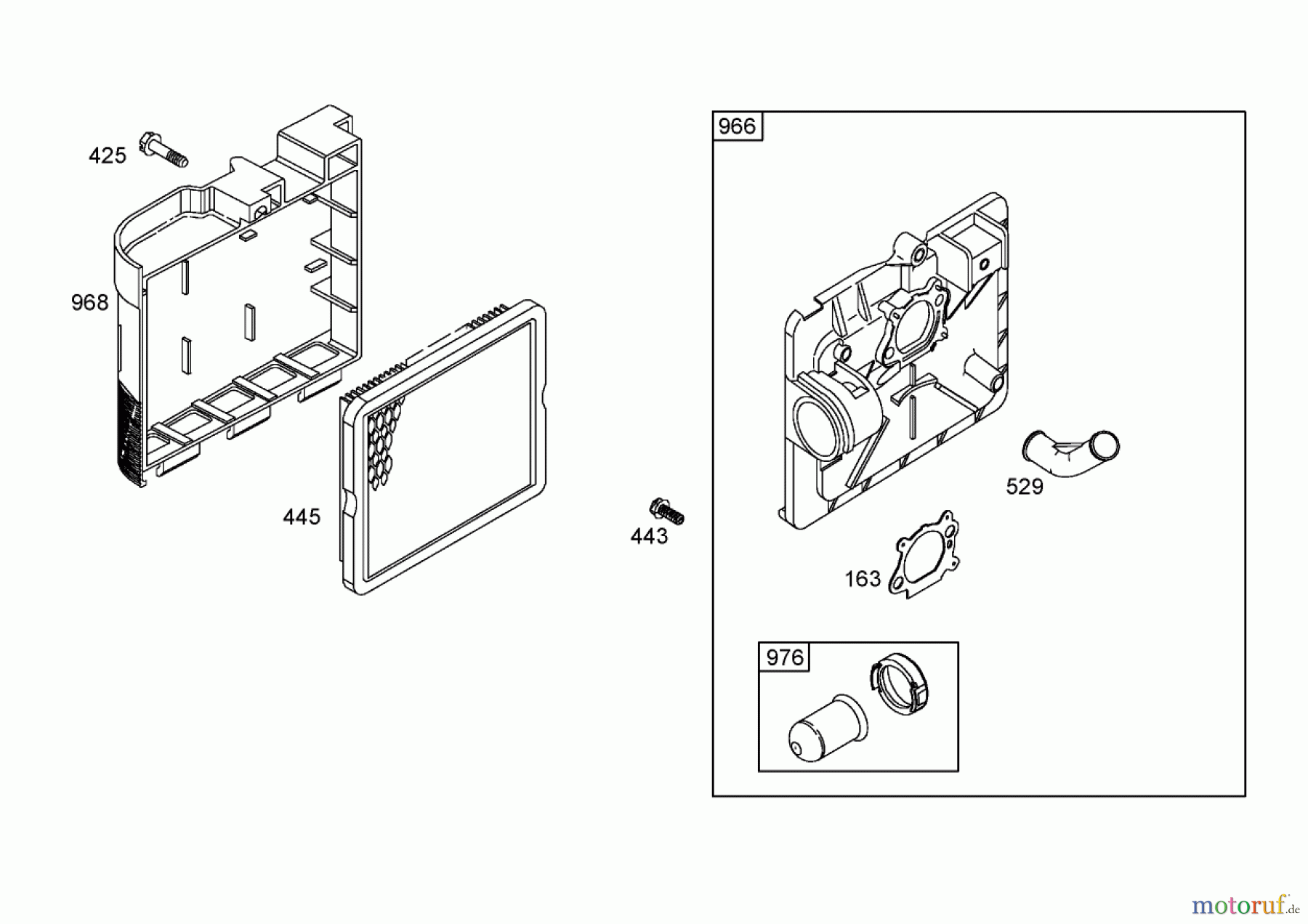 425

968

445

443

966

529

163

976

motoruf.de