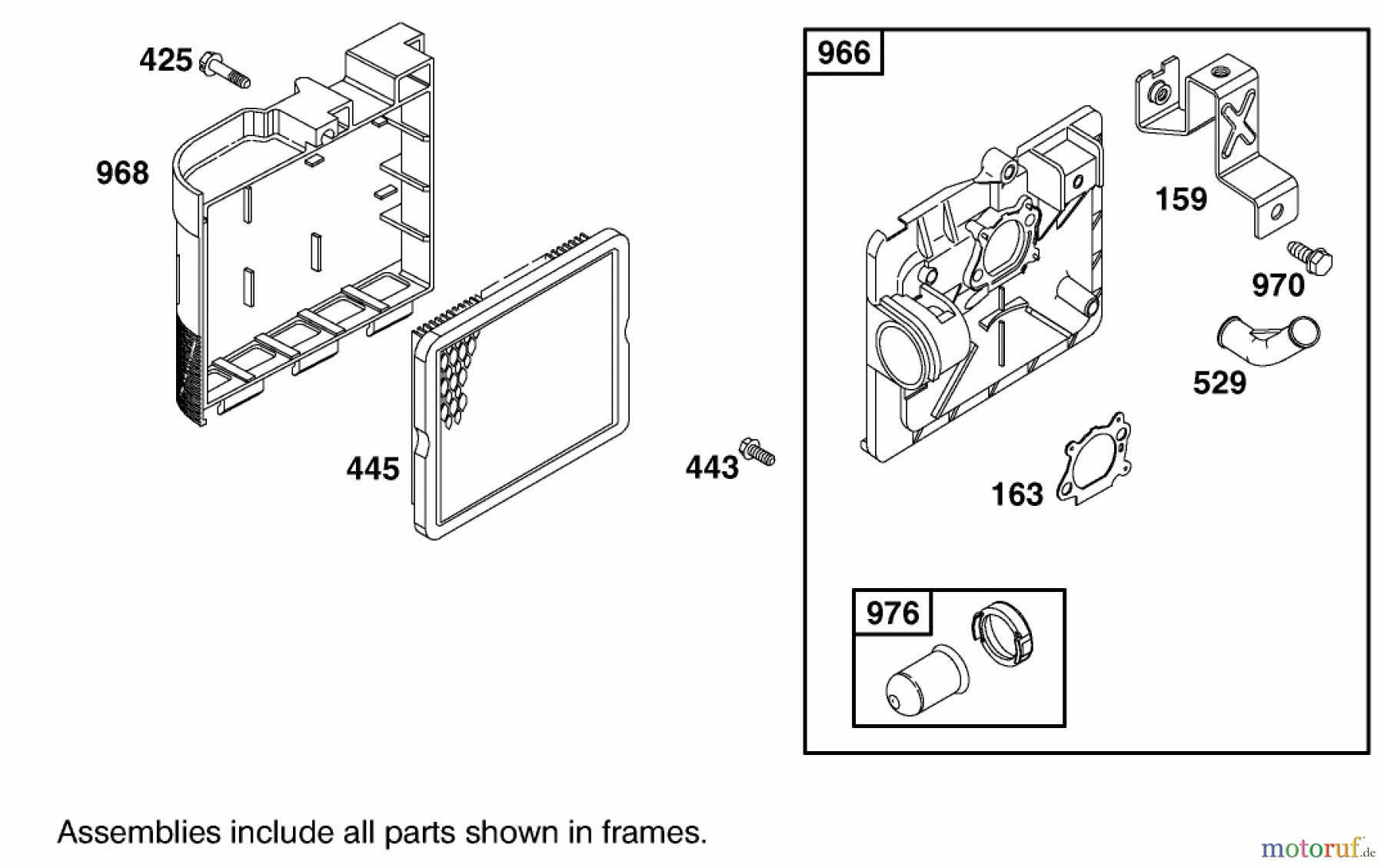 425

968

445

443

966

159

970

529

163

976

Assemblies include all parts shown in frames.

motoruf.de