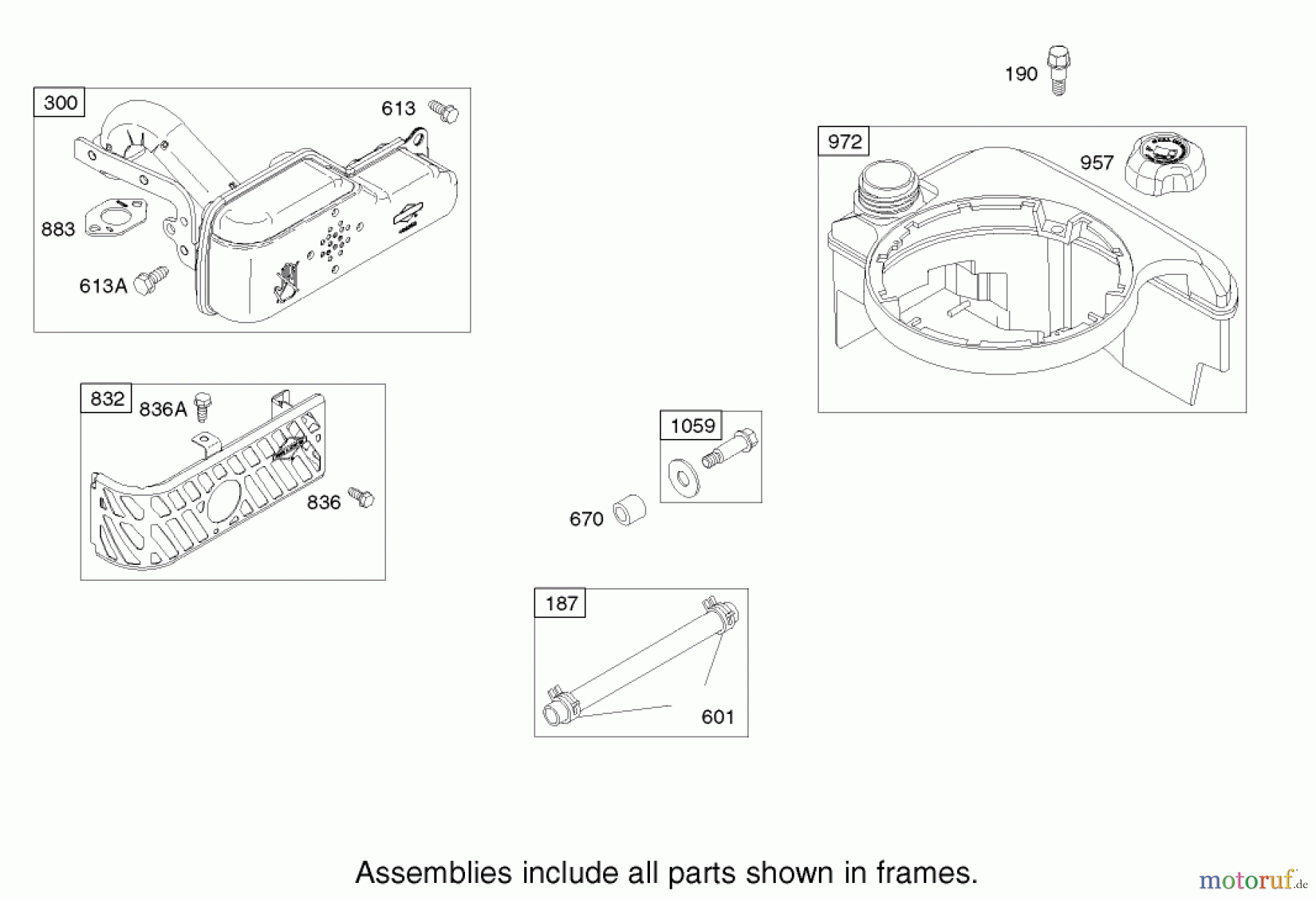 300
613
883
613A
190
972
957
832
836A
836
1059
670
187
601
Assemblies include all parts shown in frames.
motoruf.de