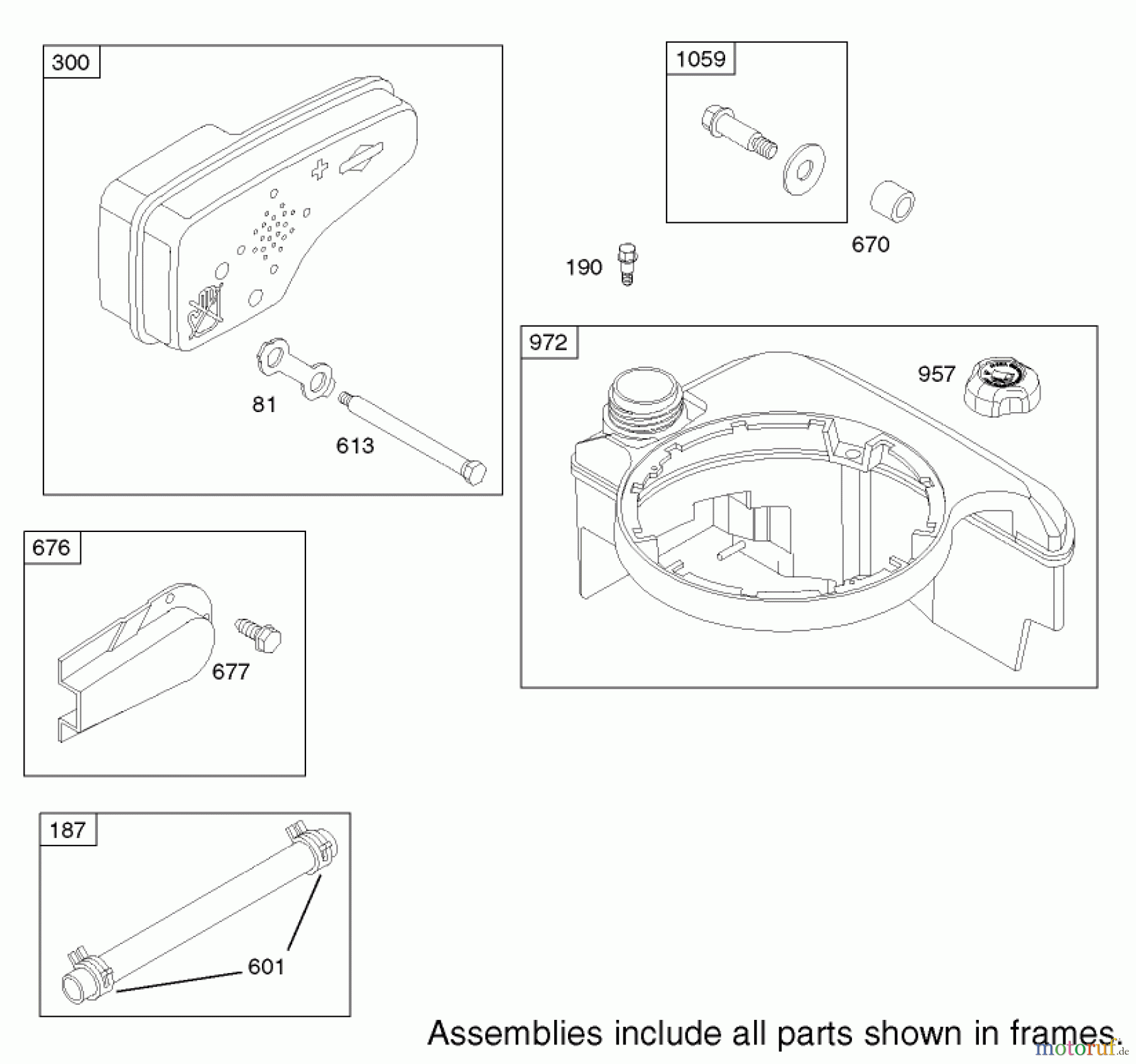 300

81

613

1059

670

190

972

957

676

677

187

601

Assemblies include all parts shown in frames.

motoruf.de