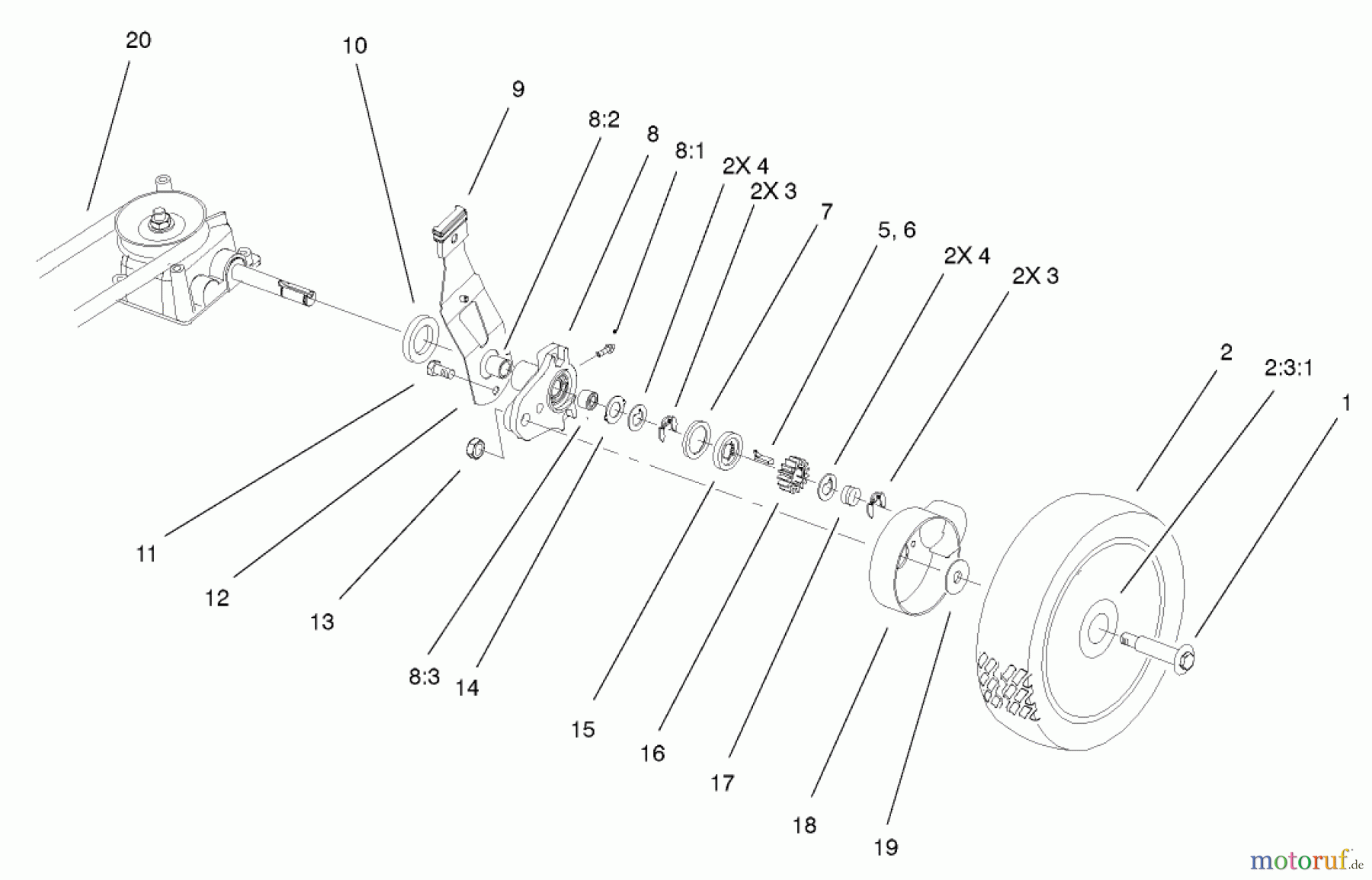 20
10
9
8:2
8
8:1
2X 4
2X 3
7
5, 6
2X 4
2X 3
2
2:3:1
1
11
12
13
8:3
14
15
16
17
18
19
motoruf.de