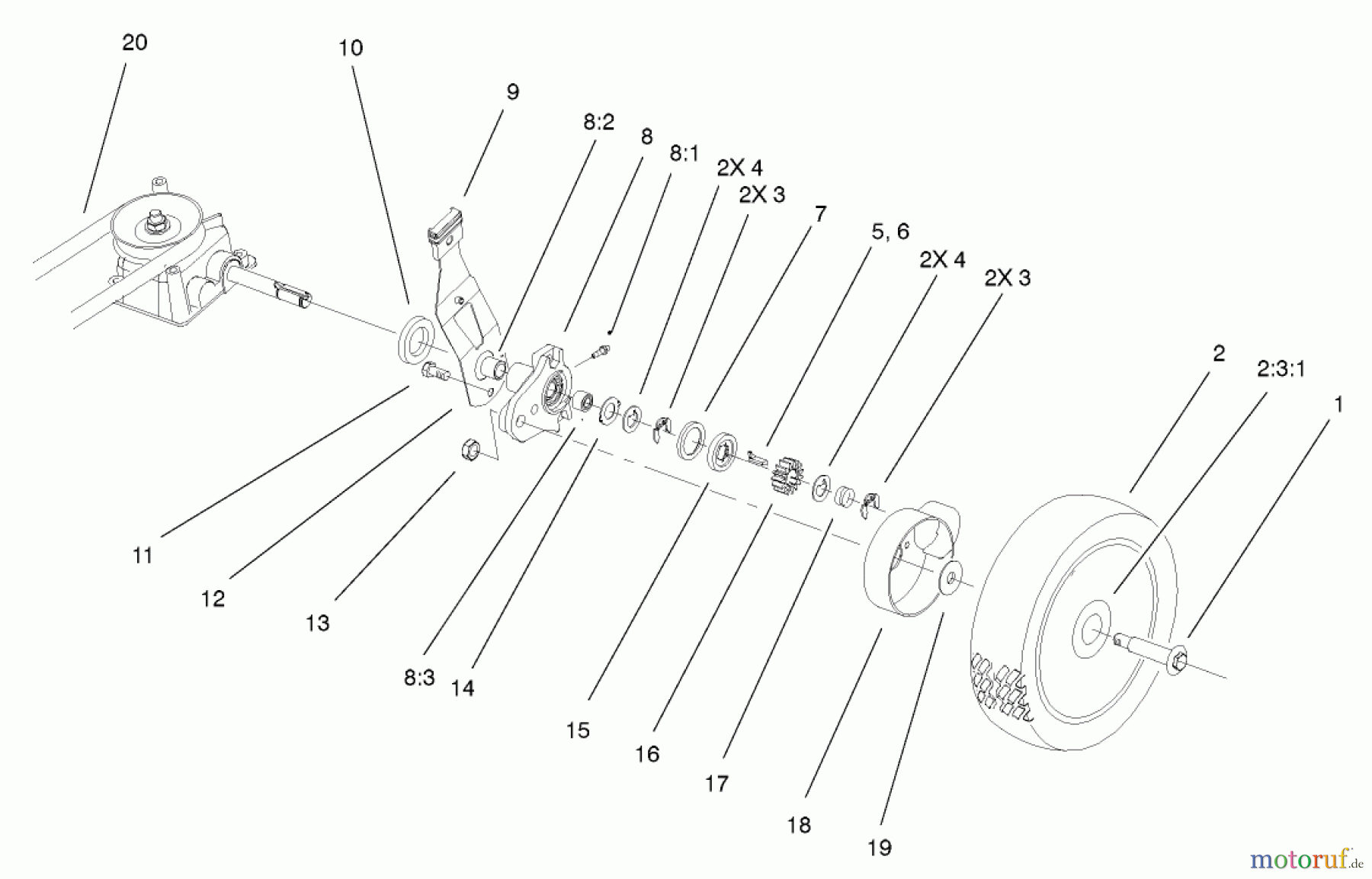 20
10
9
8:2
8
8:1
2X 4
2X 3
7
5, 6
2X 4
2X 3
2
2:3:1
1
11
12
13
8:3
14
15
16
17
18
19
motoruf.de