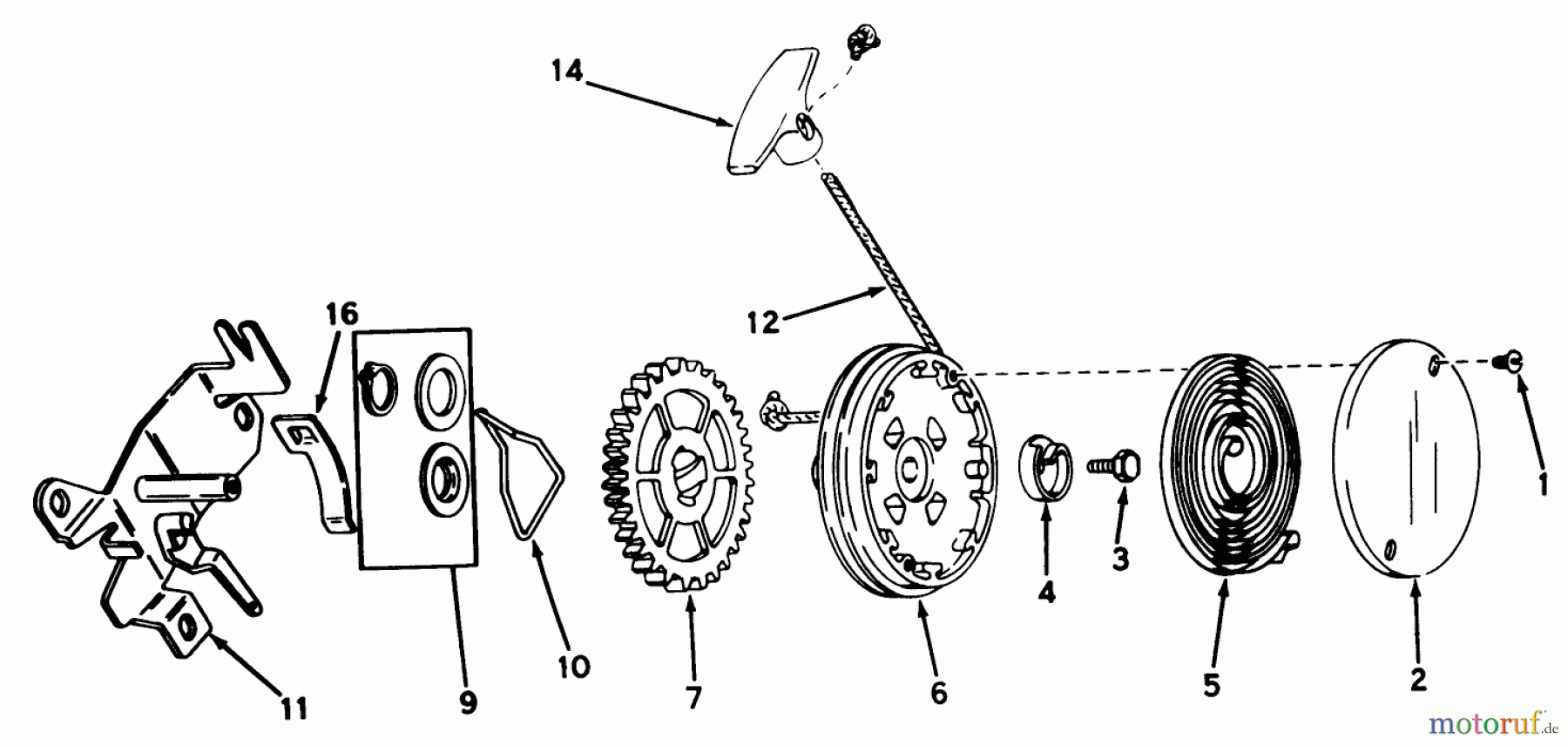 14

16

12

1

4

3

11

9

10

7

6

5

2

motoruf.de