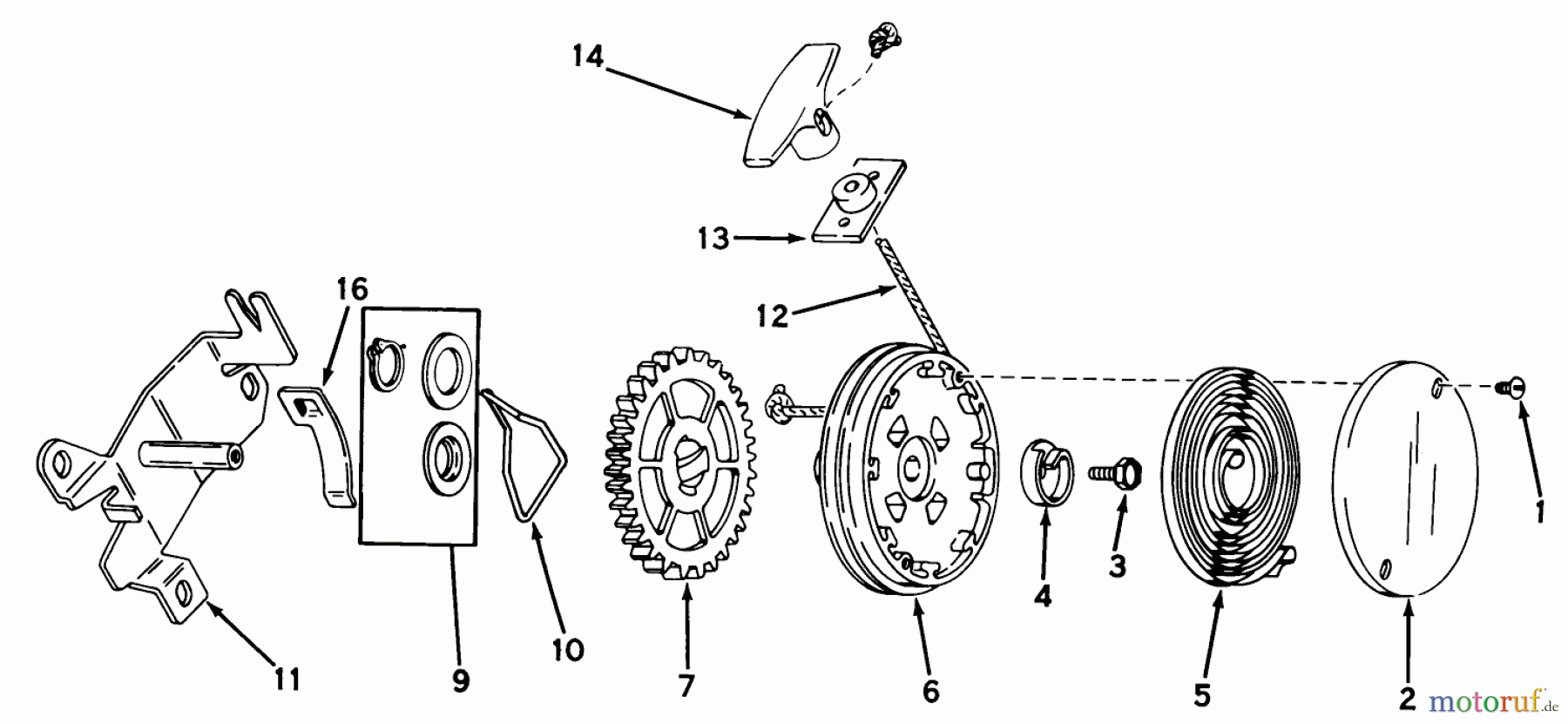 14
13
12
16
11
9
10
7
6
4
3
5
2
1
motoruf.de