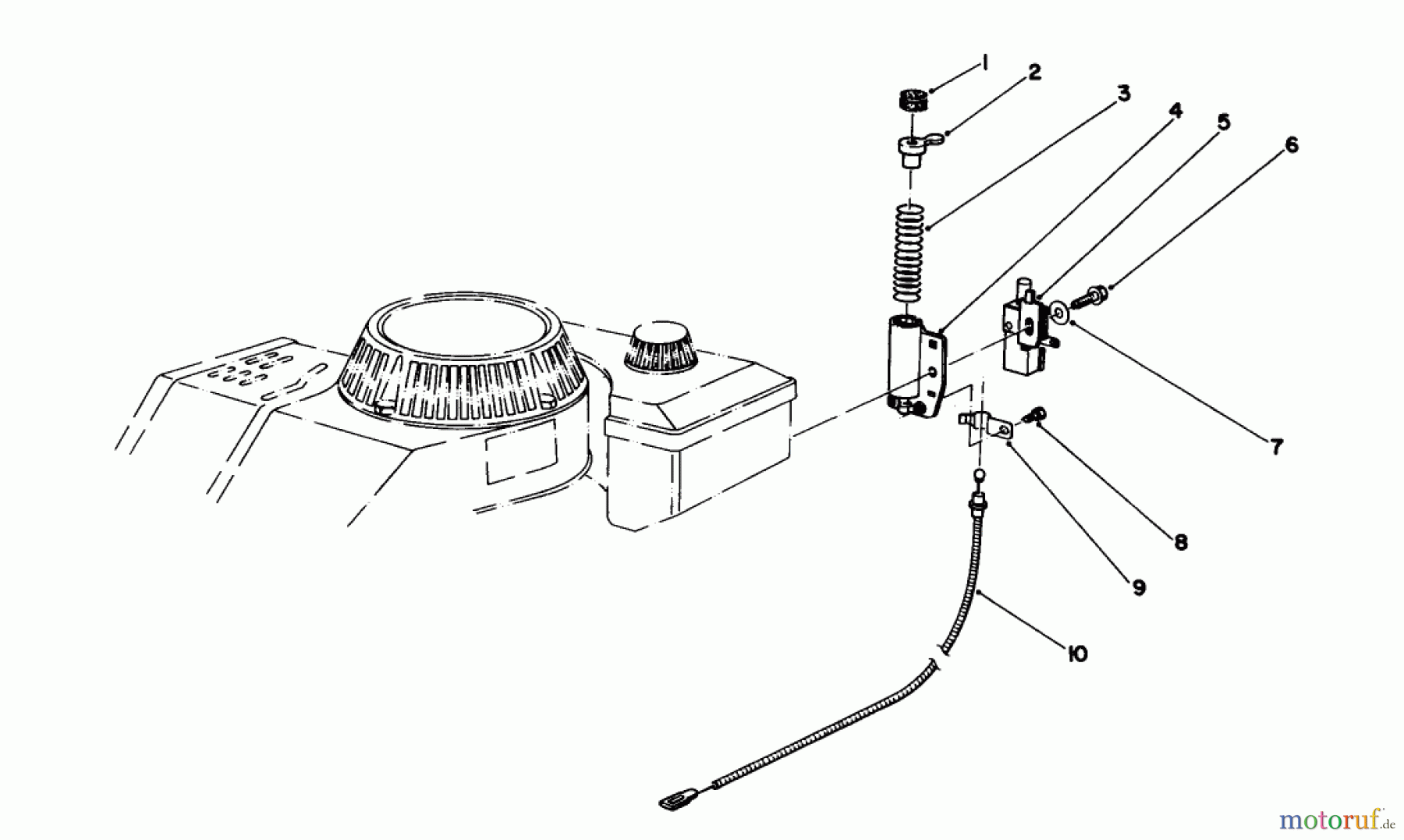 1
2
3
4
5
6
7
8
9
10
motoruf.de