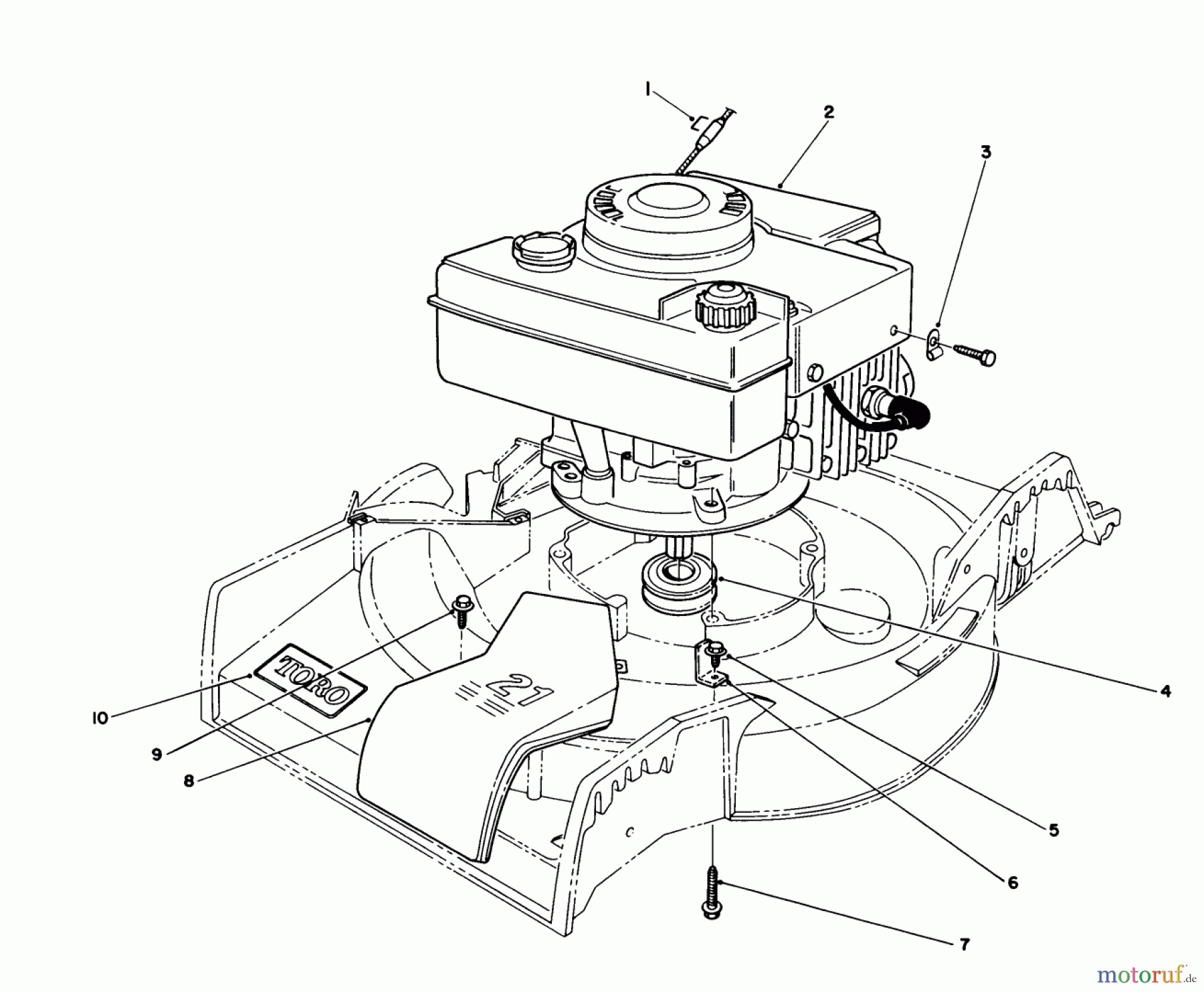 1
2
3
4
5
6
7
8
9
10
TORO
21
motoruf.de