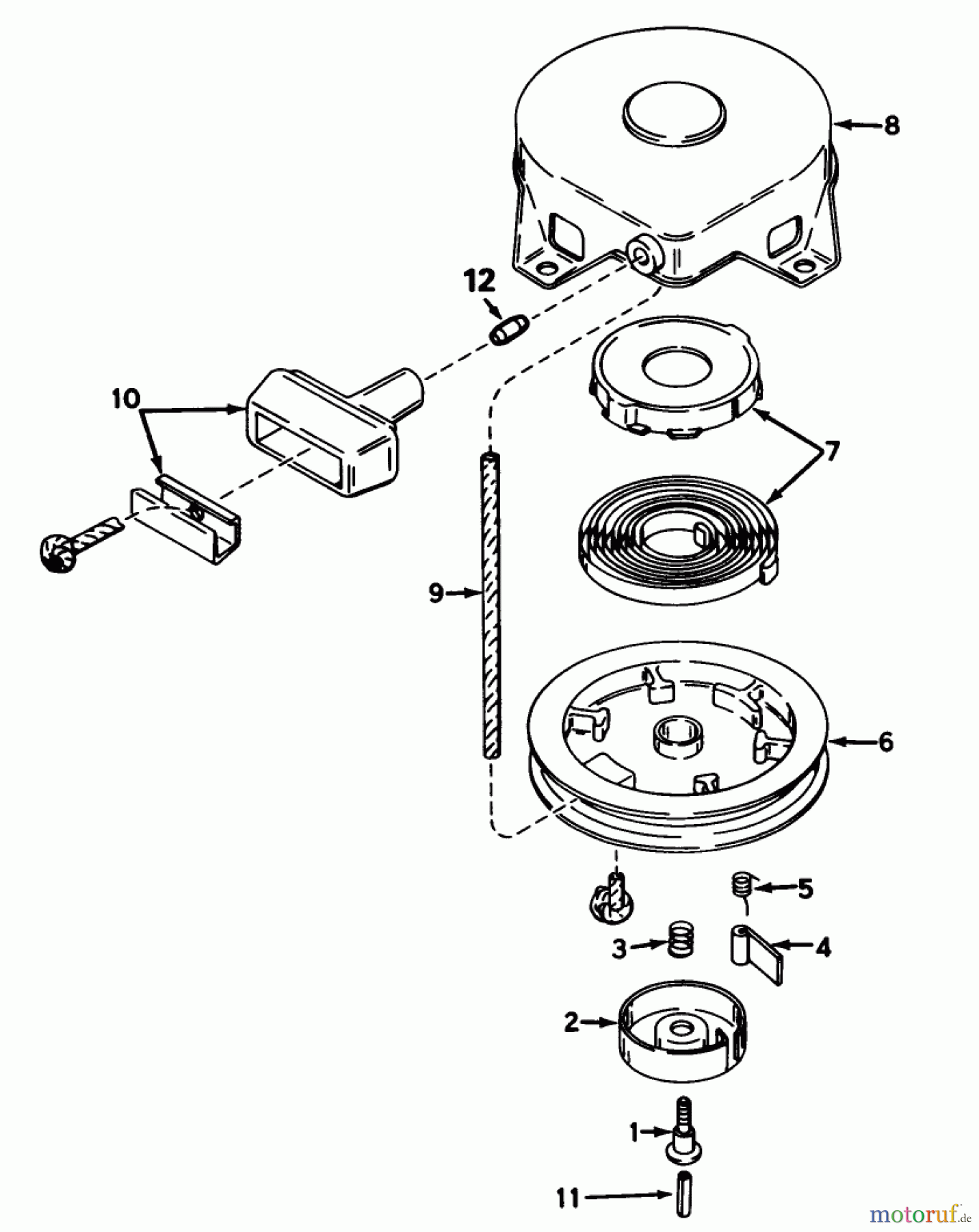 8
12
10
7
9
6
5
3
4
2
1
11
motoruf.de