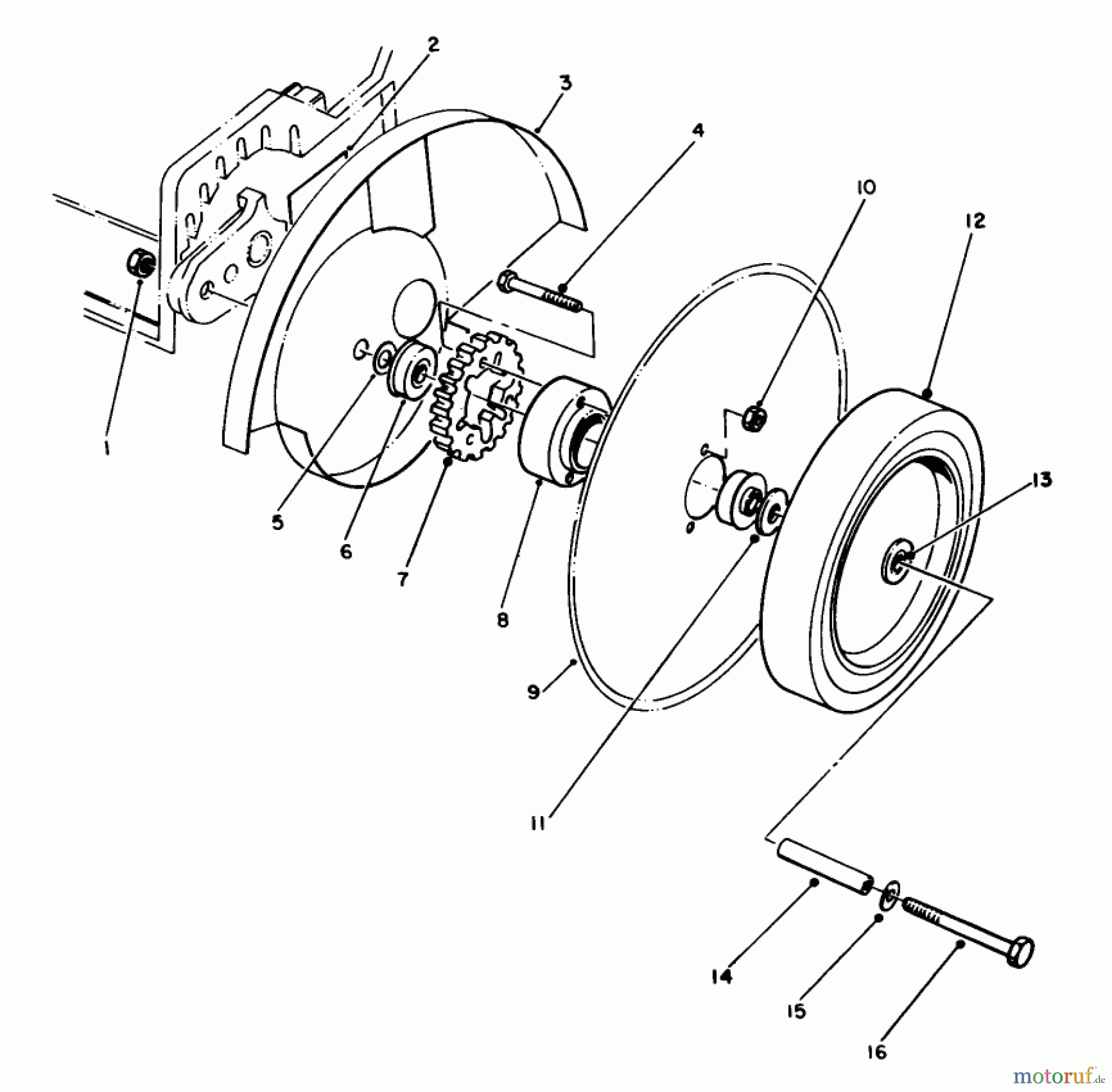 2
3
4
10
12
1
5
6
7
8
13
9
11
14
15
16
motoruf.de