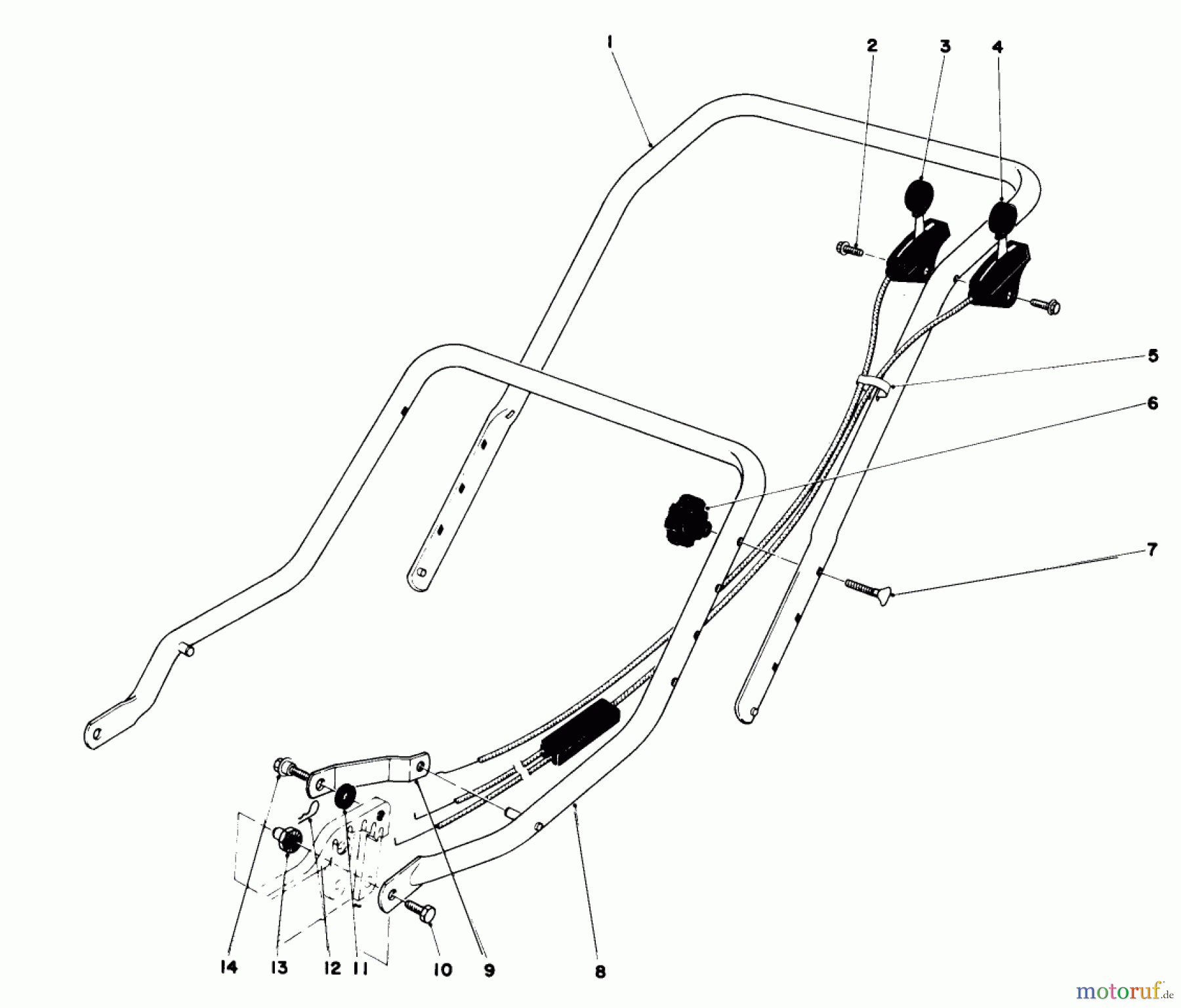 1
2
3
4
5
6
7
14
13
12
11
10
9
8
motoruf.de