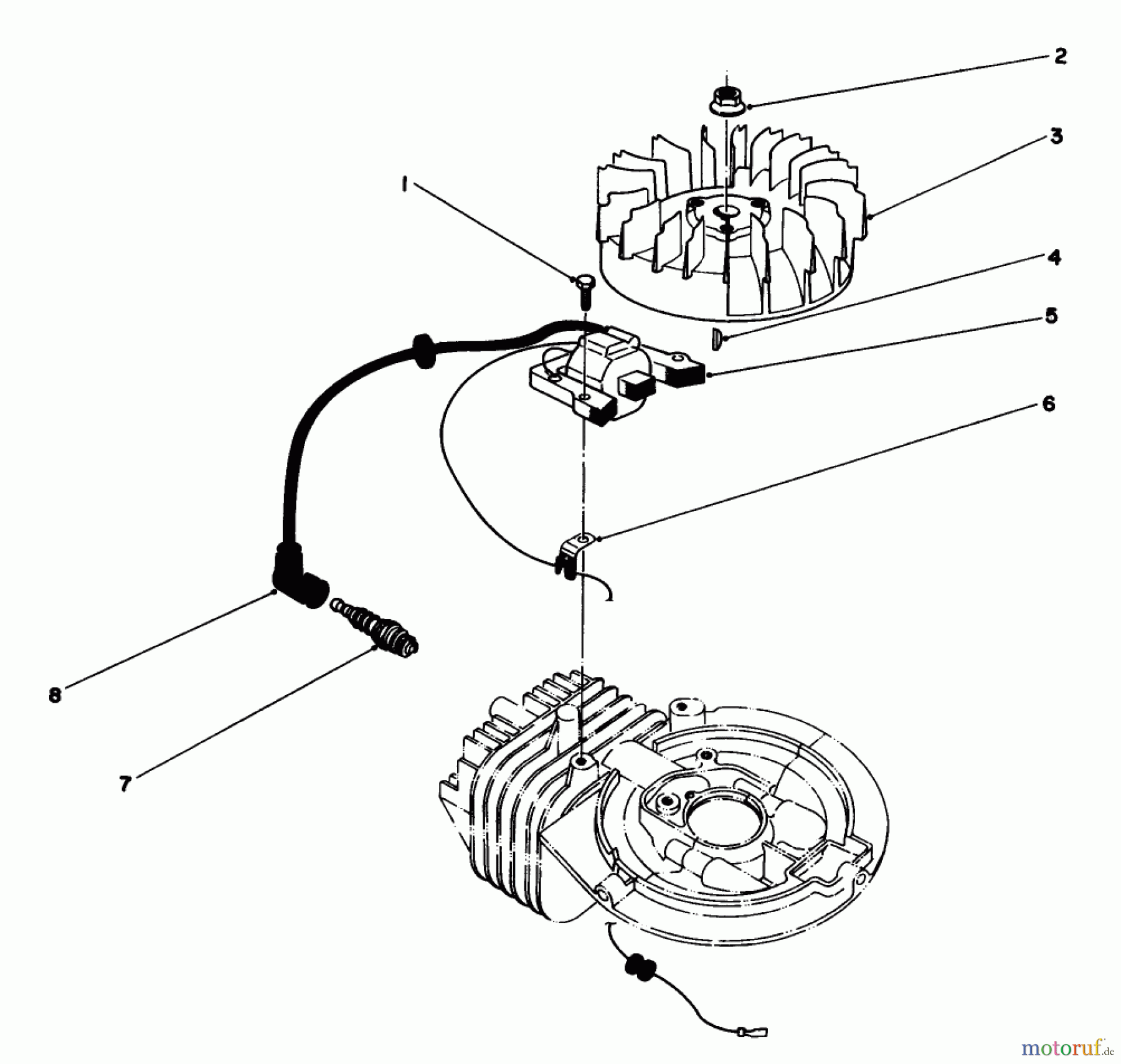 2
3
1
4
5
6
8
7
motoruf.de